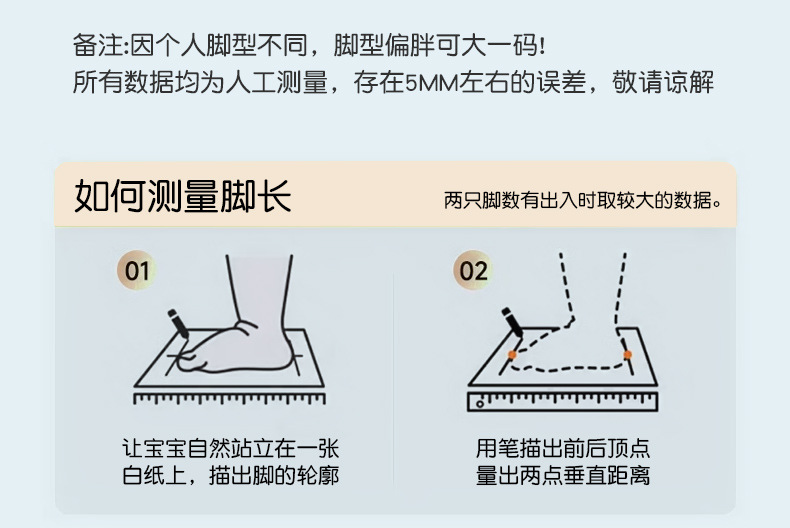 备注:因个人脚型不同，脚型偏胖可大一码!
所有数据均为人工测量，存在5MM左右的误差，敬请谅解

如何测量脚长

两只脚数有出入时取较大的数据。

01

让宝宝自然站立在一张白纸上，描出脚的轮廓

02

用笔描出前后顶点量出两点垂直距离