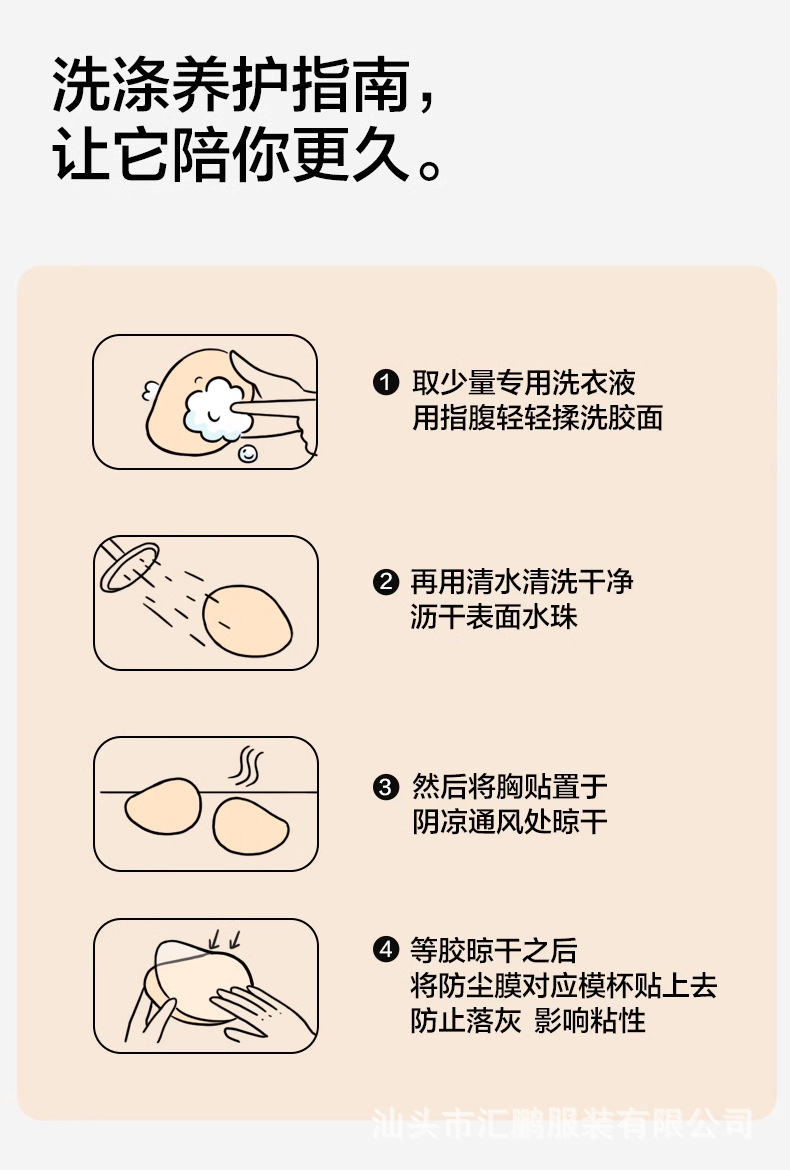 洗涤养护指南，
让它陪你更久。

❶ 取少量专用洗衣液
用指腹轻轻揉洗胶面

❷ 再用清水清洗干净
沥干表面水珠

❸ 然后将胸贴置于
阴凉通风处晾干

❹ 等胶晾干之后
将防尘膜对应模杯贴上去
防止落灰 影响粘性

汕头市汇鹏服装有限公司