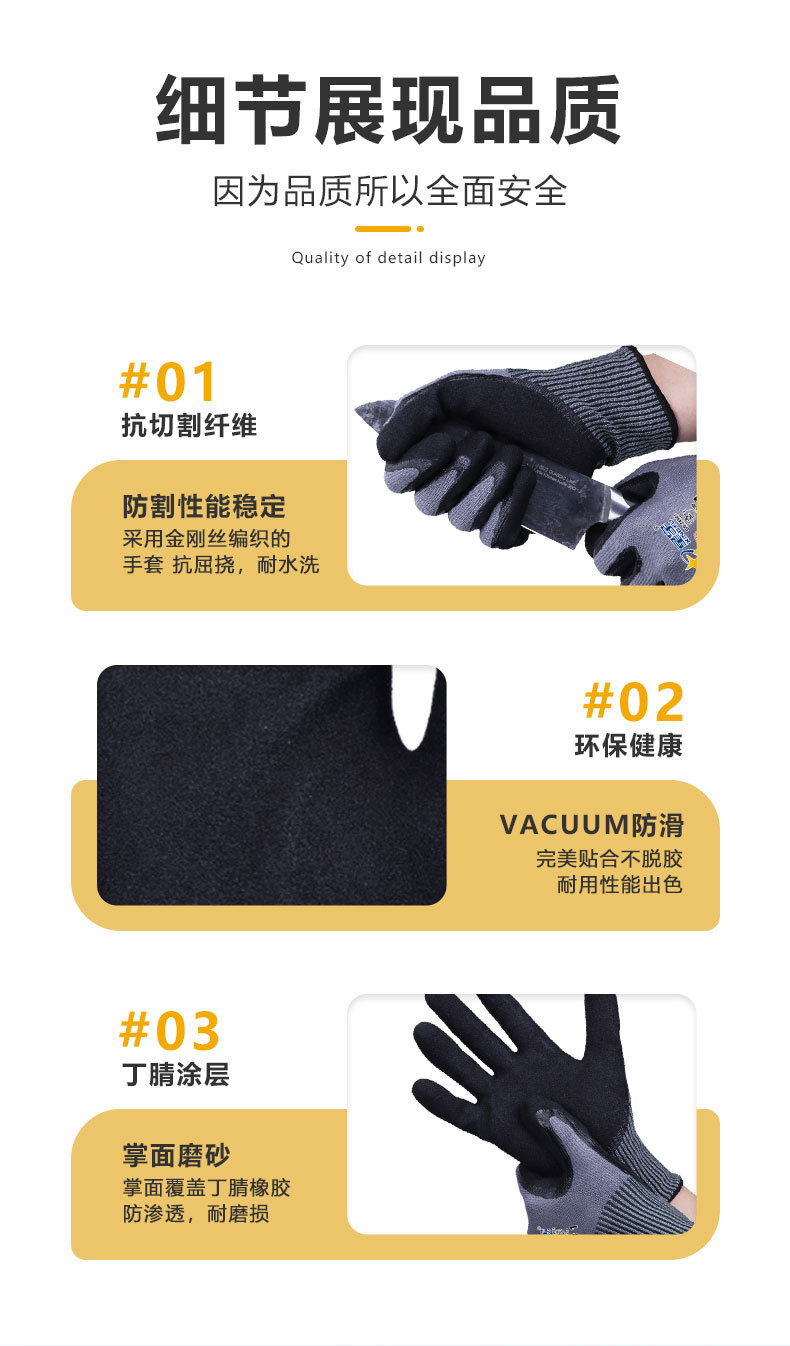 细节展现品质

因为品质所以全面安全

Quality of detail display

#01

抗切割纤维

防割性能稳定

采用金刚丝编织的手套 抗屈挠，耐水洗

#02

环保健康

VACUUM防滑

完美贴合不脱胶
耐用性能出色

#03

丁腈涂层

掌面磨砂

掌面覆盖丁腈橡胶
防渗透，耐磨损