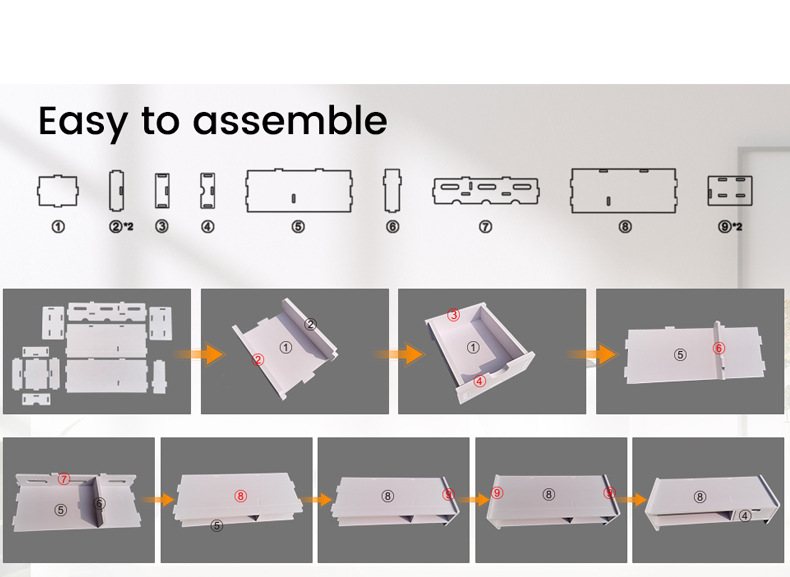 Easy to assemble

①
②*2
③
④
⑤
⑥
⑦
⑧
⑨*2

②
①
②

③
①
④

⑤
⑥

⑦
⑤
⑥

⑧
⑤

⑧
⑨

⑨
⑧
⑨

⑧
④