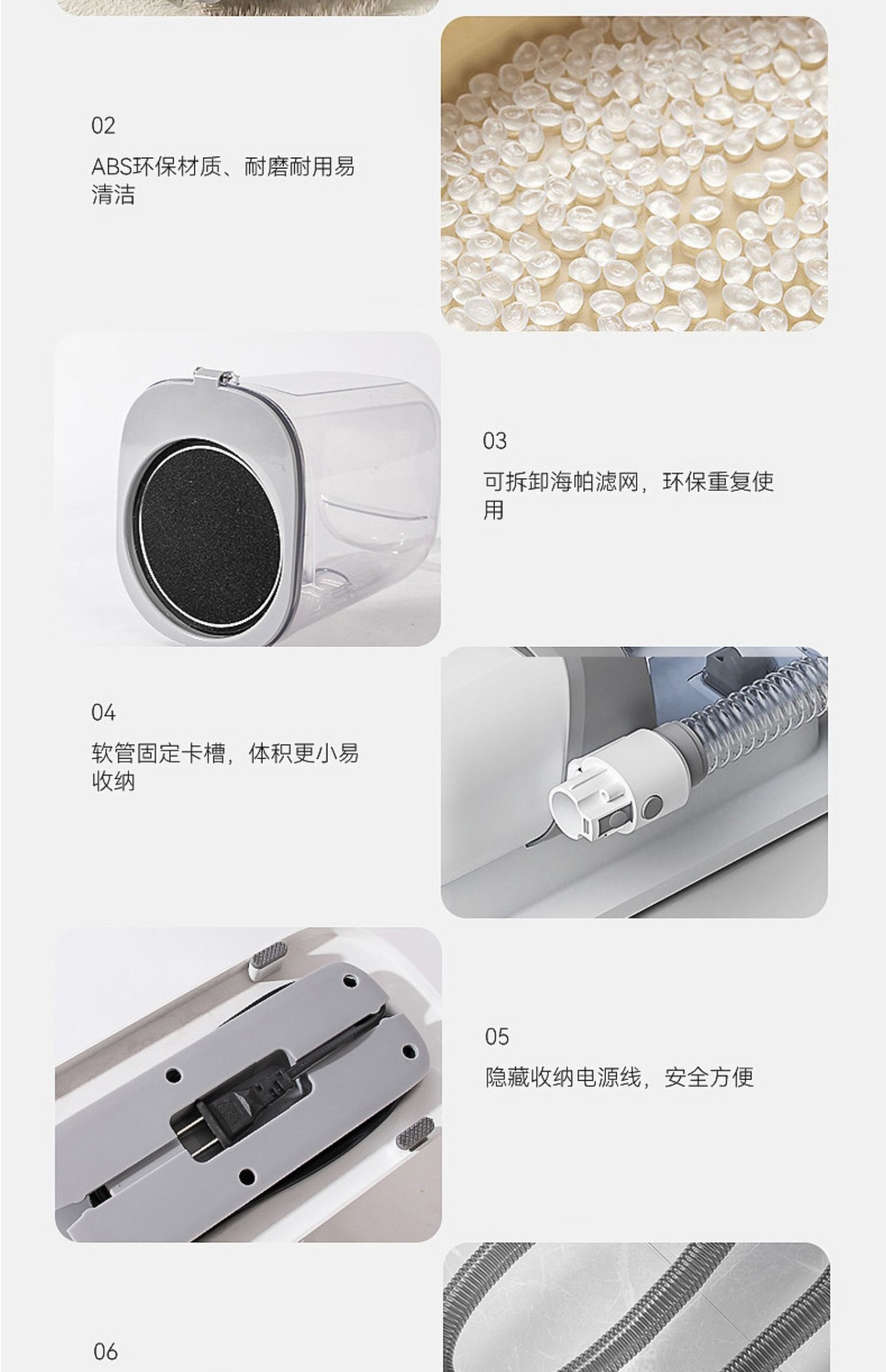 02

ABS环保材质、耐磨耐用易清洁

03

可拆卸海帕滤网，环保重复使用

04

软管固定卡槽，体积更小易收纳

05

隐藏收纳电源线，安全方便

06