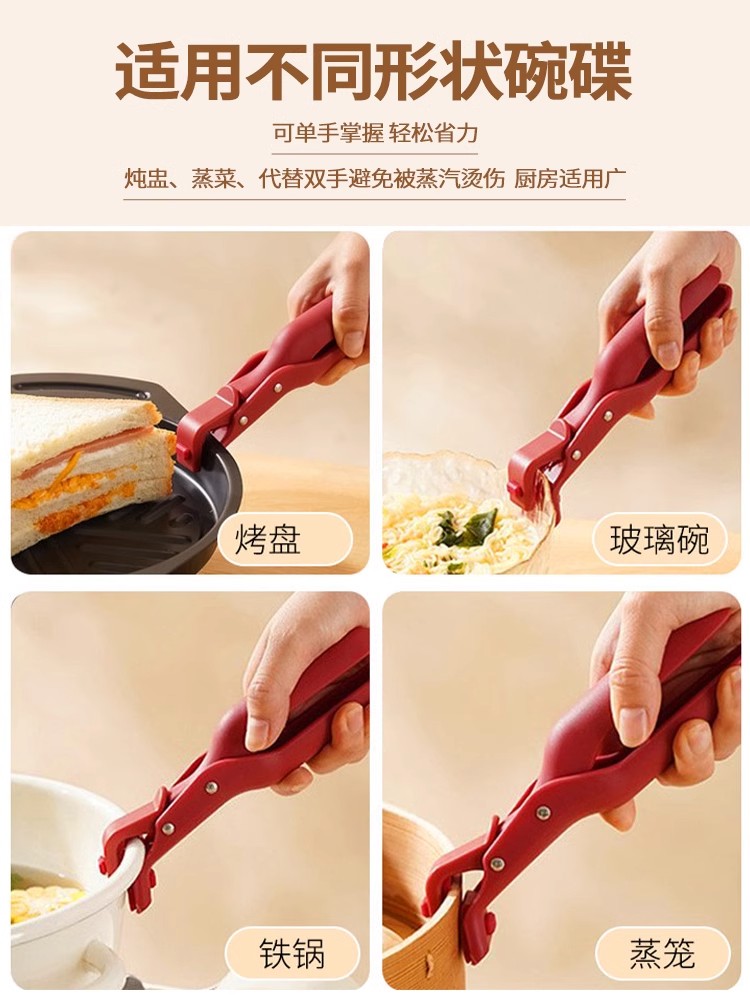 适用不同形状碗碟

可单手掌握 轻松省力

炖盅、蒸菜、代替双手避免被蒸汽烫伤 厨房适用广

烤盘

玻璃碗

铁锅

蒸笼