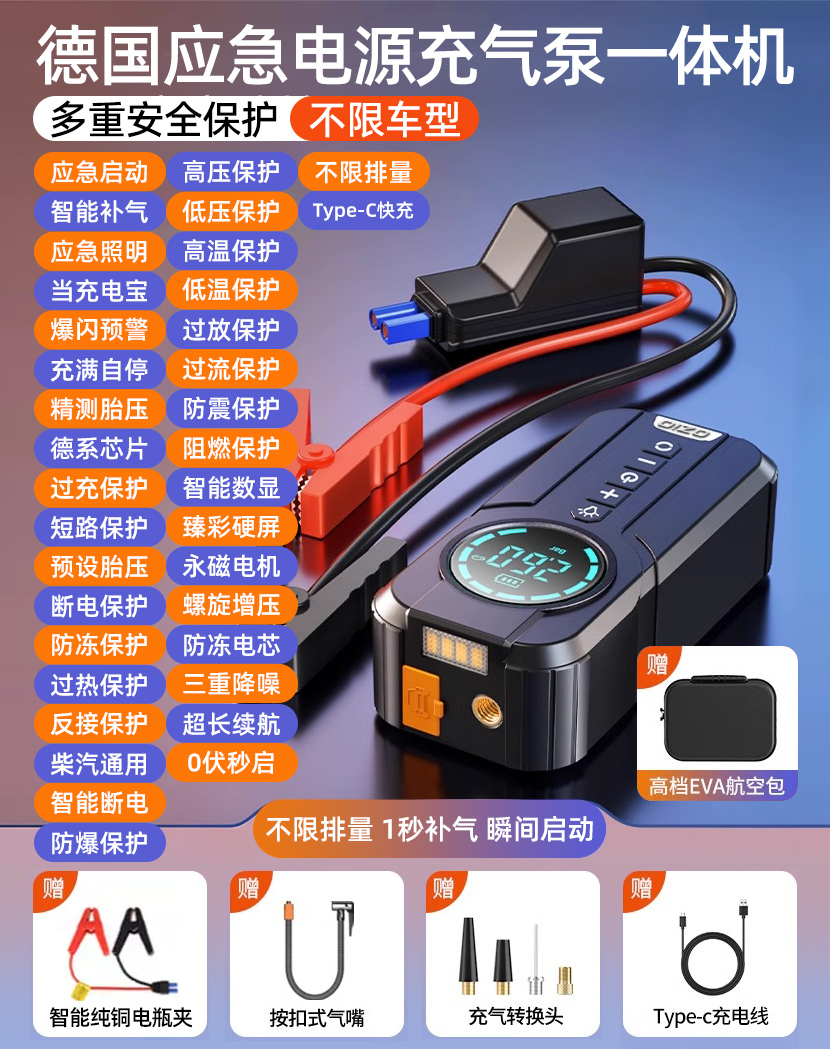 德国应急电源充气泵一体机

多重安全保护 不限车型

应急启动
智能补气
应急照明
当充电宝
爆闪预警
充满自停
精测胎压
德系芯片
过充保护
短路保护
预设胎压
断电保护
防冻保护
过热保护
反接保护
柴汽通用
智能断电
防爆保护

高压保护
低压保护
高温保护
低温保护
过放保护
过流保护
防震保护
阻燃保护
智能数显
臻彩硬屏
永磁电机
螺旋增压
防冻电芯
三重降噪
超长续航
0伏秒启

不限排量
Type-C快充

OIZO

250
bar

赠
高档EVA航空包

不限排量 1秒补气 瞬间启动

赠
智能纯铜电瓶夹

赠
按扣式气嘴

赠
充气转换头

赠
Type-c充电线