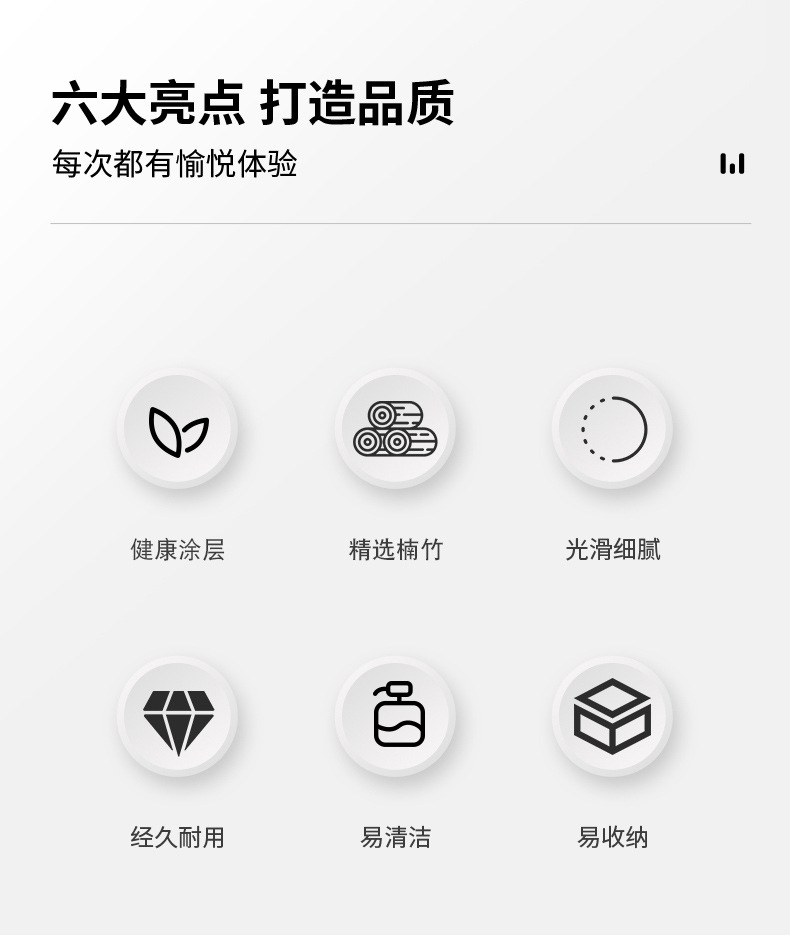 六大亮点 打造品质

每次都有愉悦体验

健康涂层

精选楠竹

光滑细腻

经久耐用

易清洁

易收纳