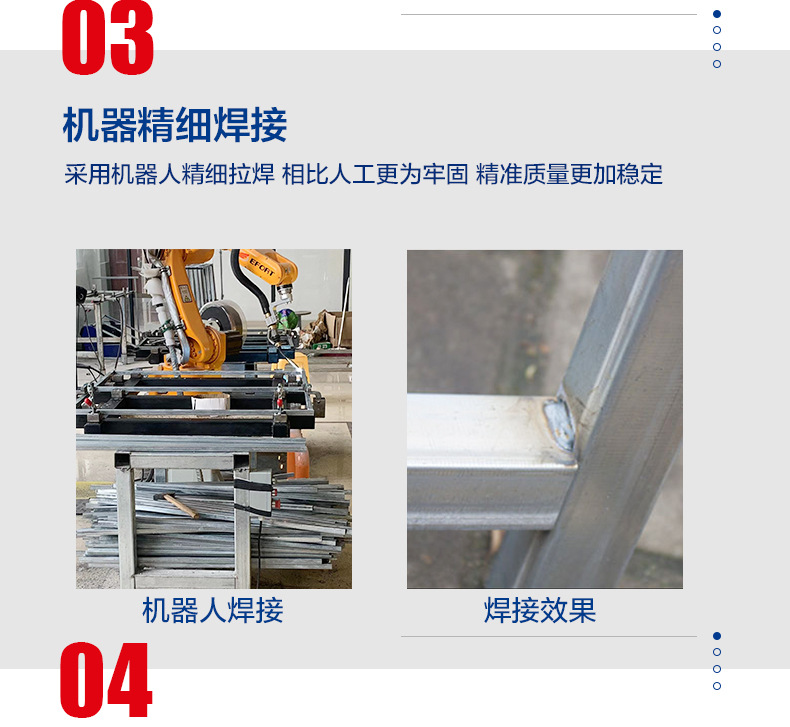 03

机器精细焊接

采用机器人精细拉焊 相比人工更为牢固 精准质量更加稳定

EFORT

机器人焊接

焊接效果

04