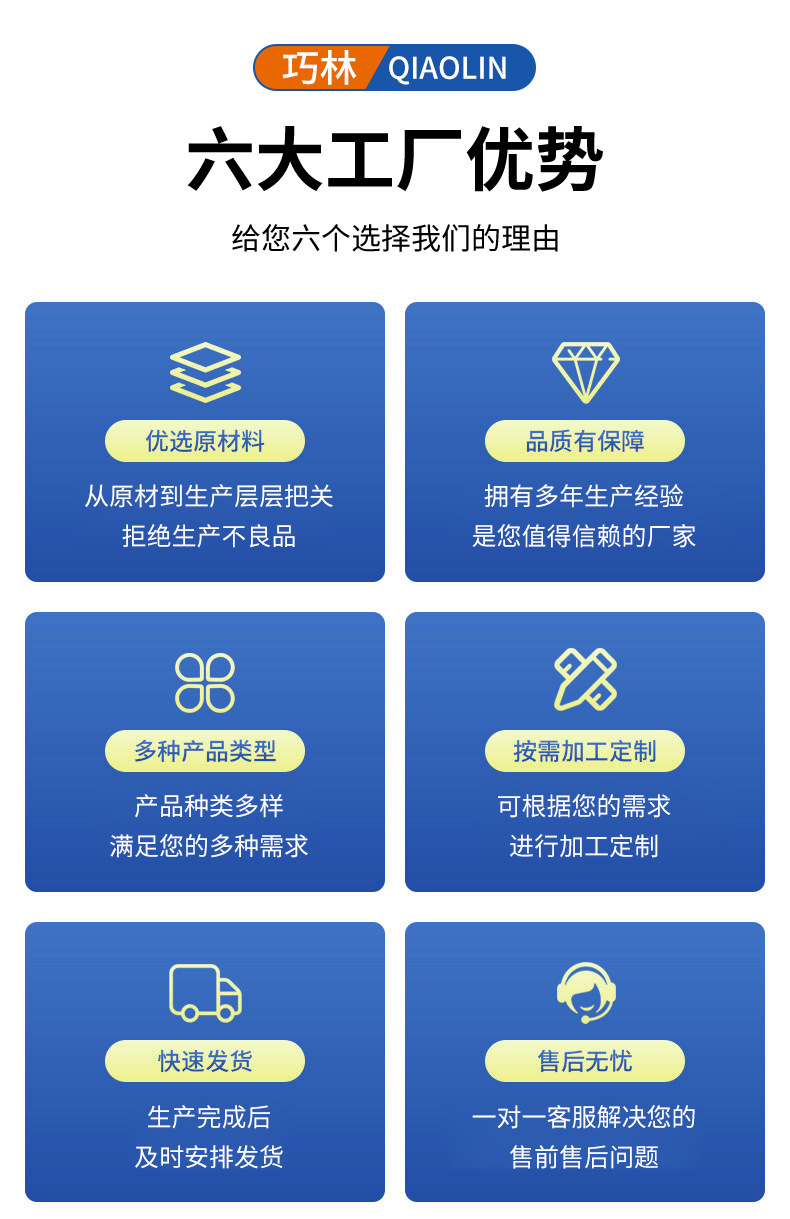 巧林 QIAOLIN

六大工厂优势

给您六个选择我们的理由

优选原材料

从原材到生产层层把关
拒绝生产不良品

品质有保障

拥有多年生产经验
是您值得信赖的厂家

多种产品类型

产品种类多样
满足您的多种需求

按需加工定制

可根据您的需求
进行加工定制

快速发货

生产完成后
及时安排发货

售后无忧

一对一客服解决您的
售前售后问题