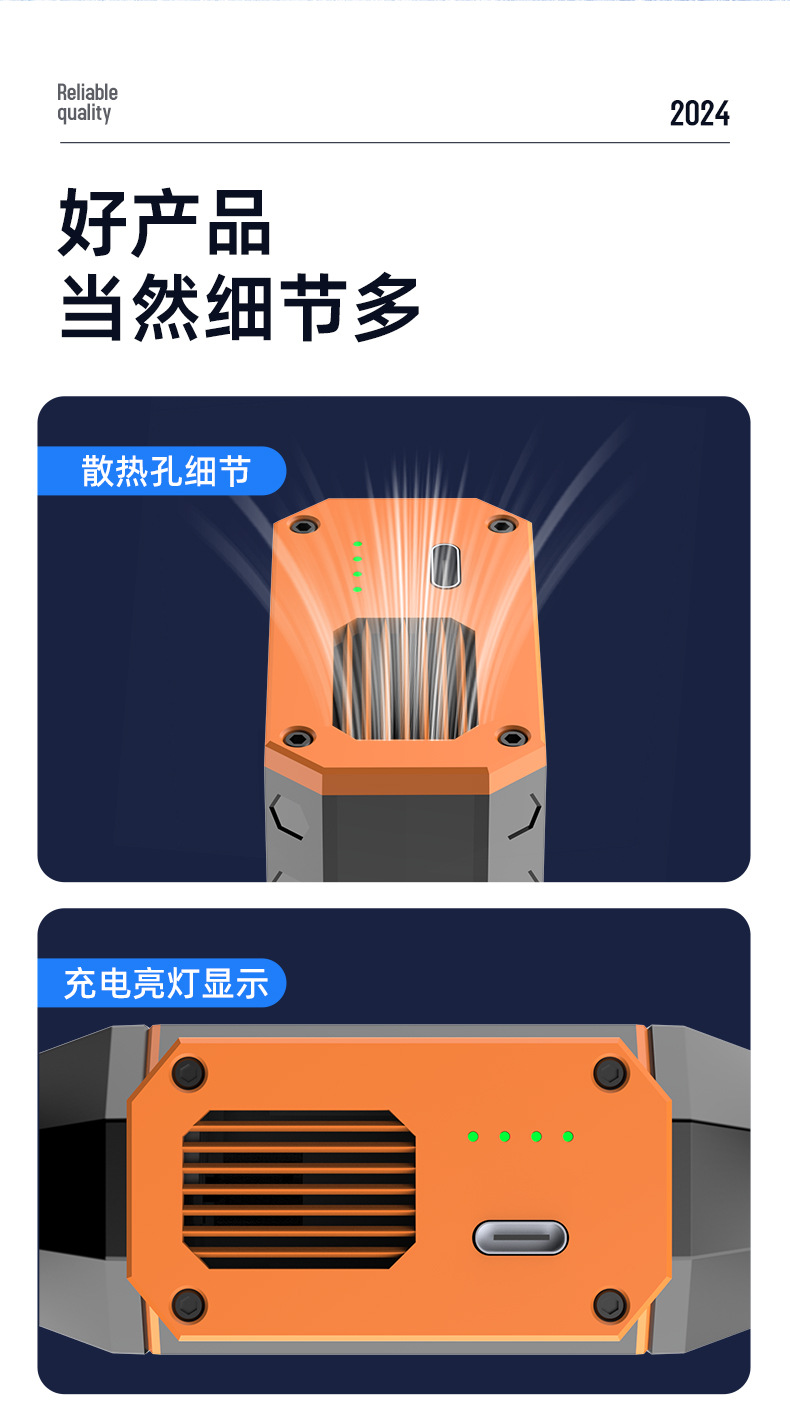 Reliable quality

2024

好产品
当然细节多

散热孔细节

充电亮灯显示