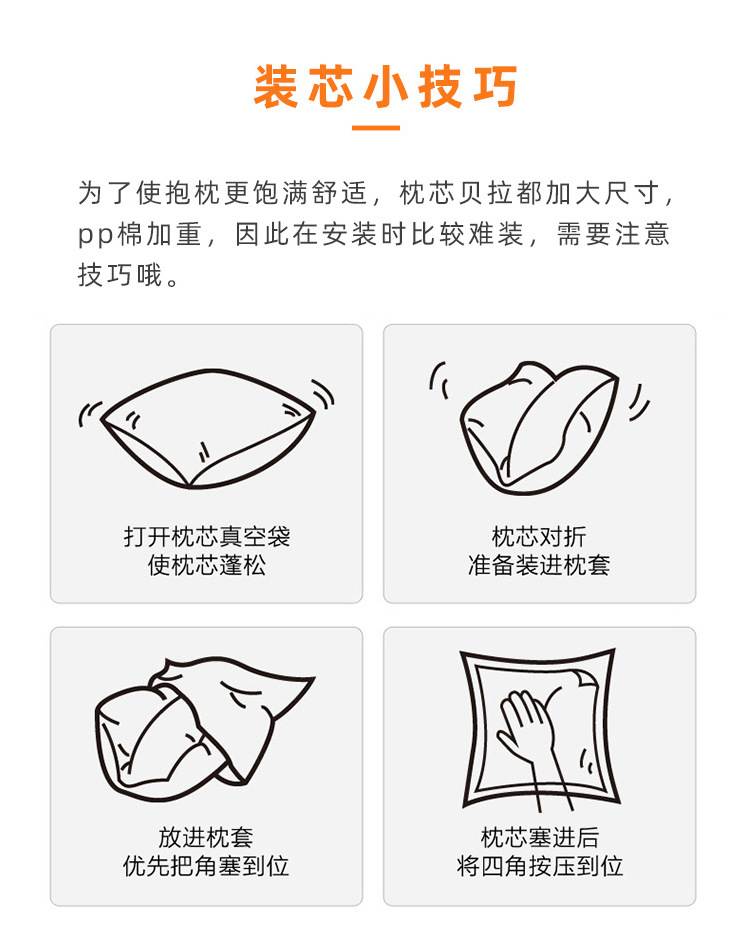 装芯小技巧

为了使抱枕更饱满舒适，枕芯贝拉都加大尺寸，pp棉加重，因此在安装时比较难装，需要注意技巧哦。

打开枕芯真空袋
使枕芯蓬松

枕芯对折
准备装进枕套

放进枕套
优先把角塞到位

枕芯塞进后
将四角按压到位