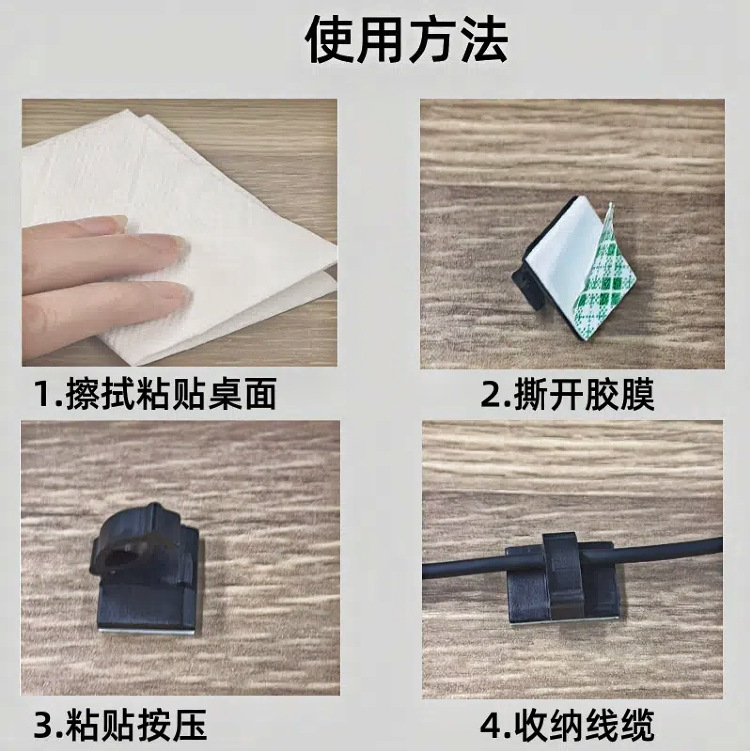 使用方法

1.擦拭粘贴桌面

2.撕开胶膜

3.粘贴按压

4.收纳线缆