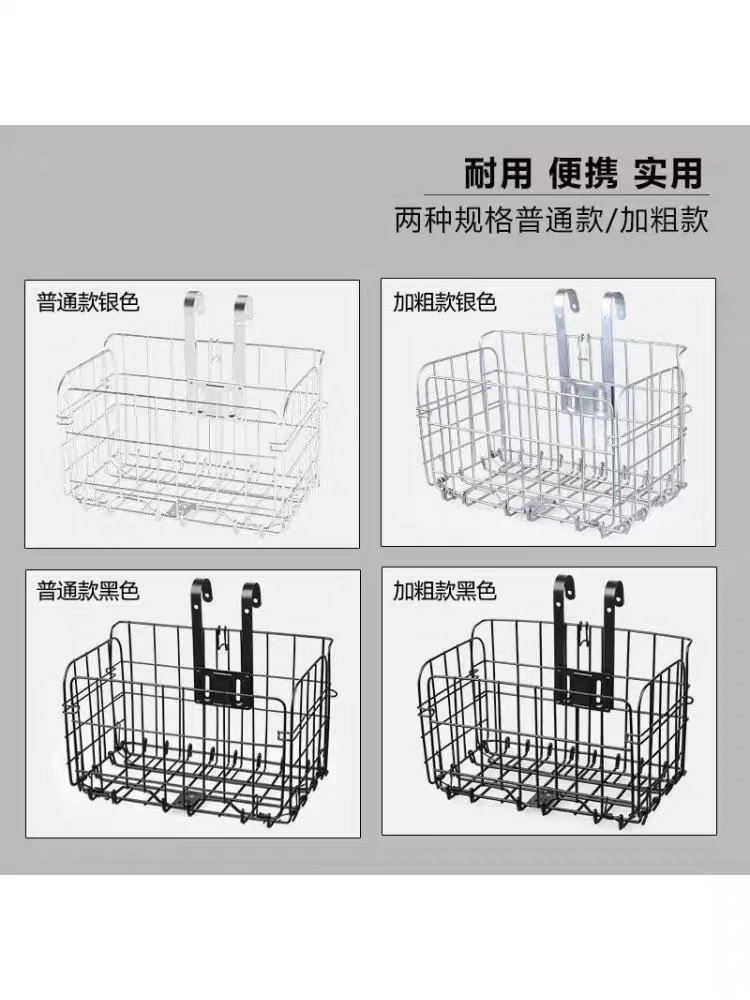 耐用 便携 实用
两种规格普通款/加粗款

普通款银色

加粗款银色

普通款黑色

加粗款黑色