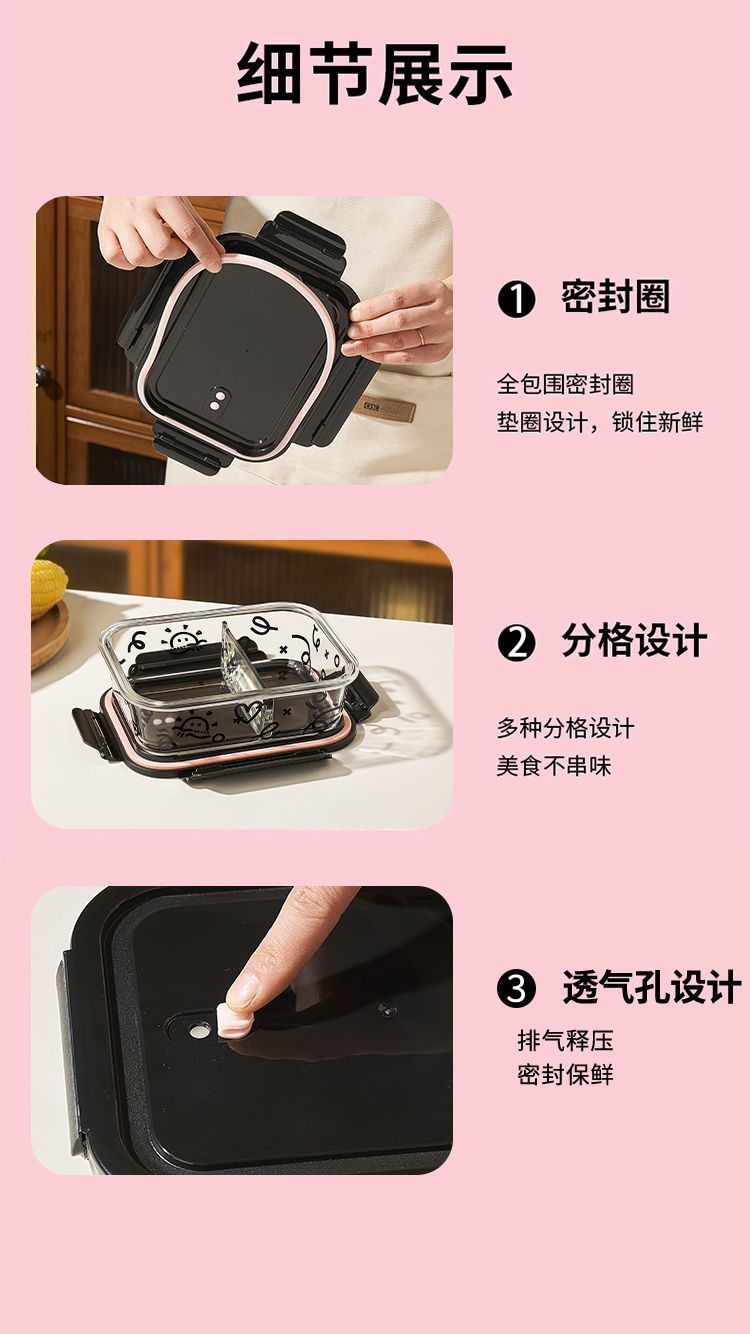 细节展示

❶ 密封圈

全包围密封圈
垫圈设计，锁住新鲜

❷ 分格设计

多种分格设计
美食不串味

❸ 透气孔设计

排气释压
密封保鲜