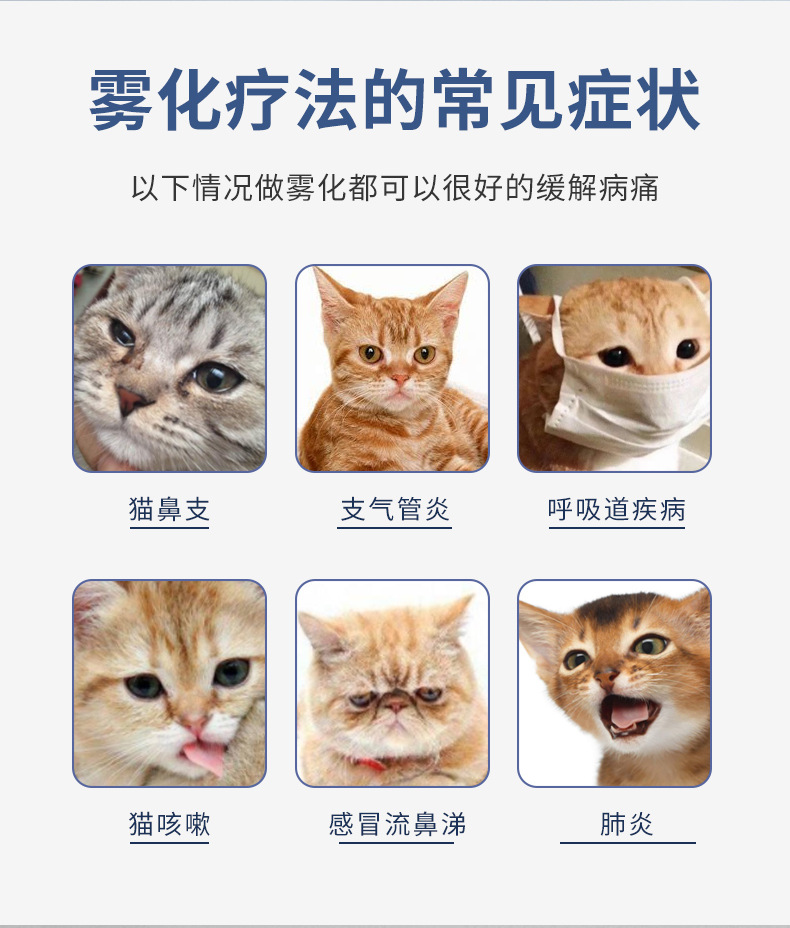 雾化疗法的常见症状

以下情况做雾化都可以很好的缓解病痛

猫鼻支

支气管炎

呼吸道疾病

猫咳嗽

感冒流鼻涕

肺炎