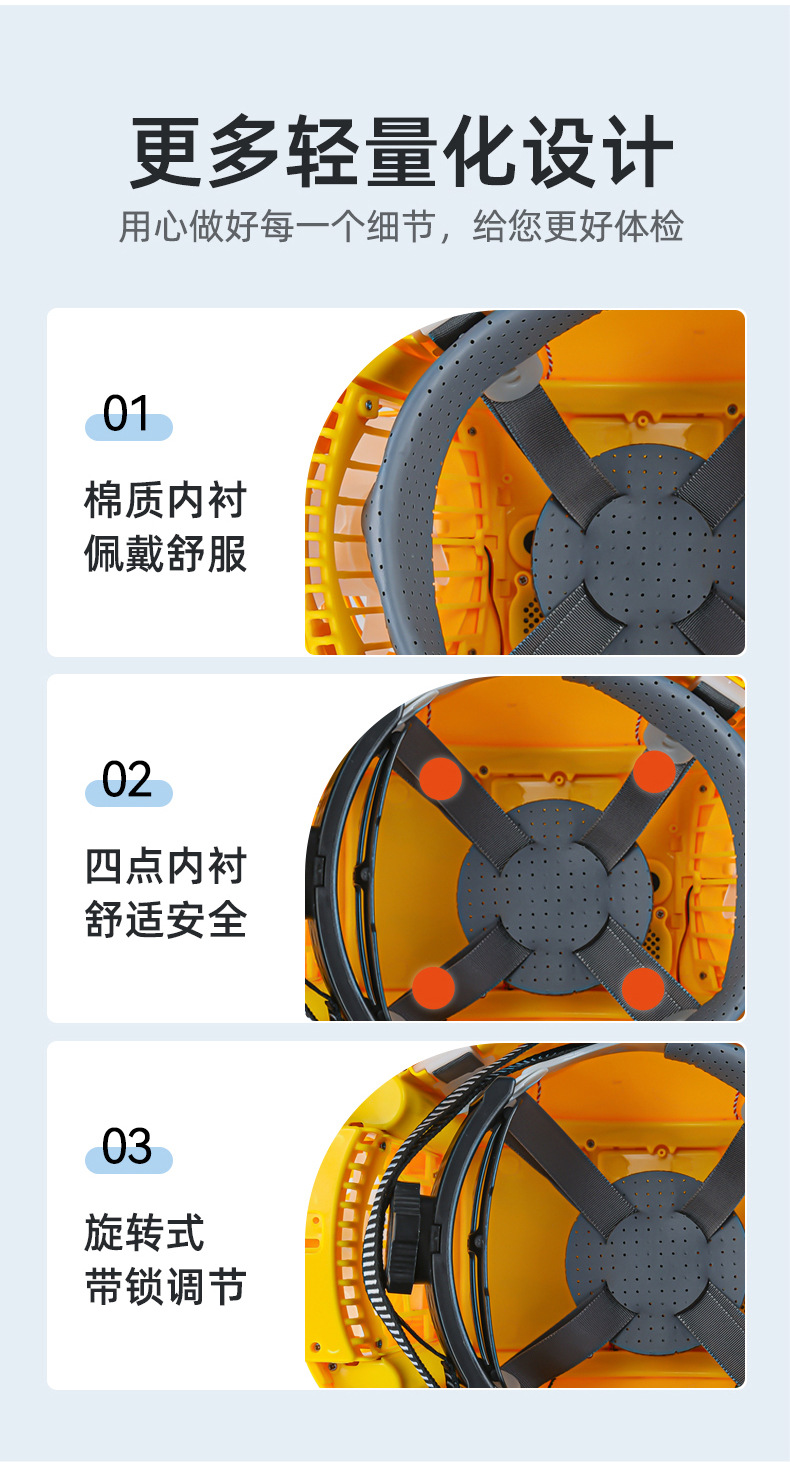 更多轻量化设计

用心做好每一个细节，给您更好体检

01

棉质内衬
佩戴舒服

02

四点内衬
舒适安全

03

旋转式
带锁调节