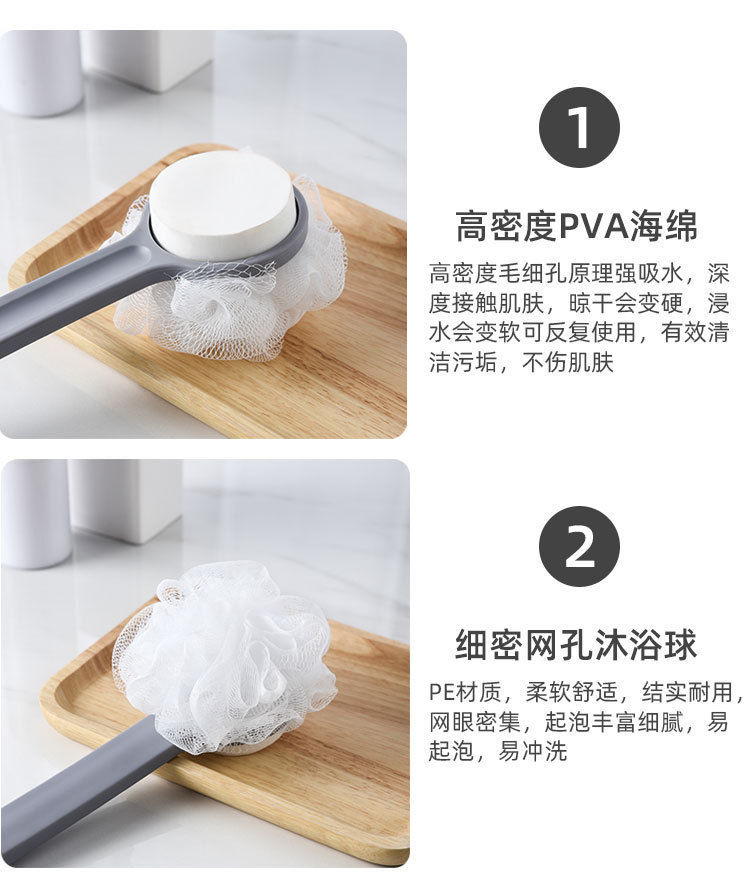 1

高密度PVA海绵

高密度毛细孔原理强吸水，深度接触肌肤，晾干会变硬，浸水会变软可反复使用，有效清洁污垢，不伤肌肤

2

细密网孔沐浴球

PE材质，柔软舒适，结实耐用，网眼密集，起泡丰富细腻，易起泡，易冲洗