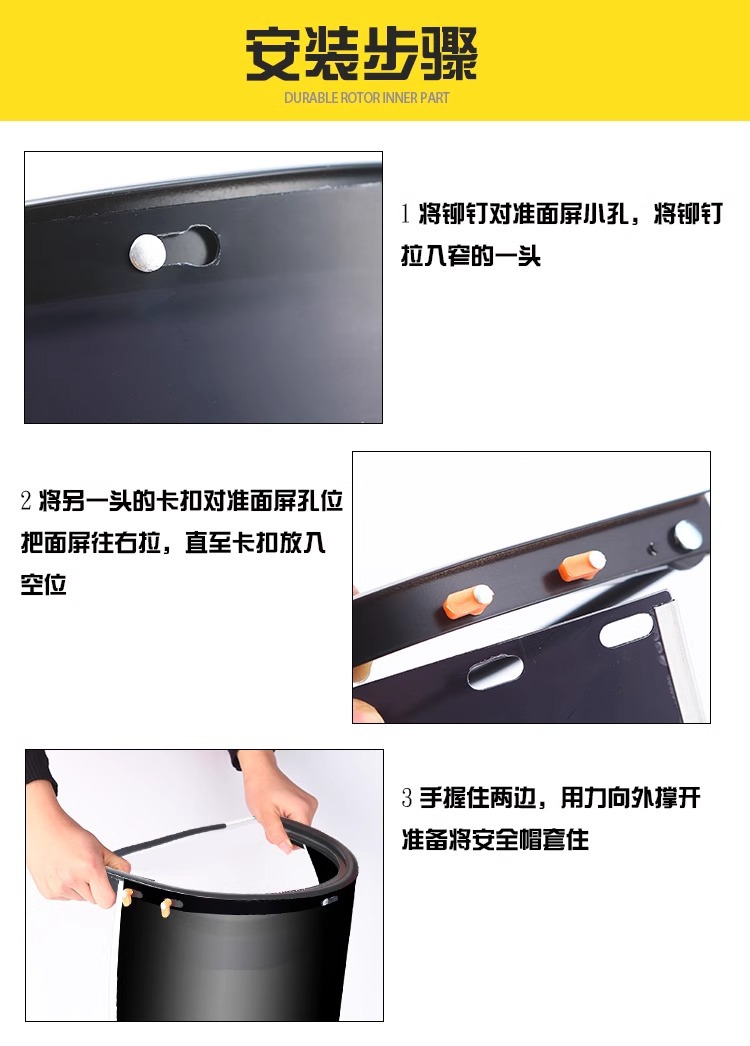 安装步骤
DURABLE ROTOR INNER PART

1 将铆钉对准面屏小孔，将铆钉拉入窄的一头

2 将另一头的卡扣对准面屏孔位把面屏往右拉，直至卡扣放入空位

3 手握住两边，用力向外撑开准备将安全帽套住