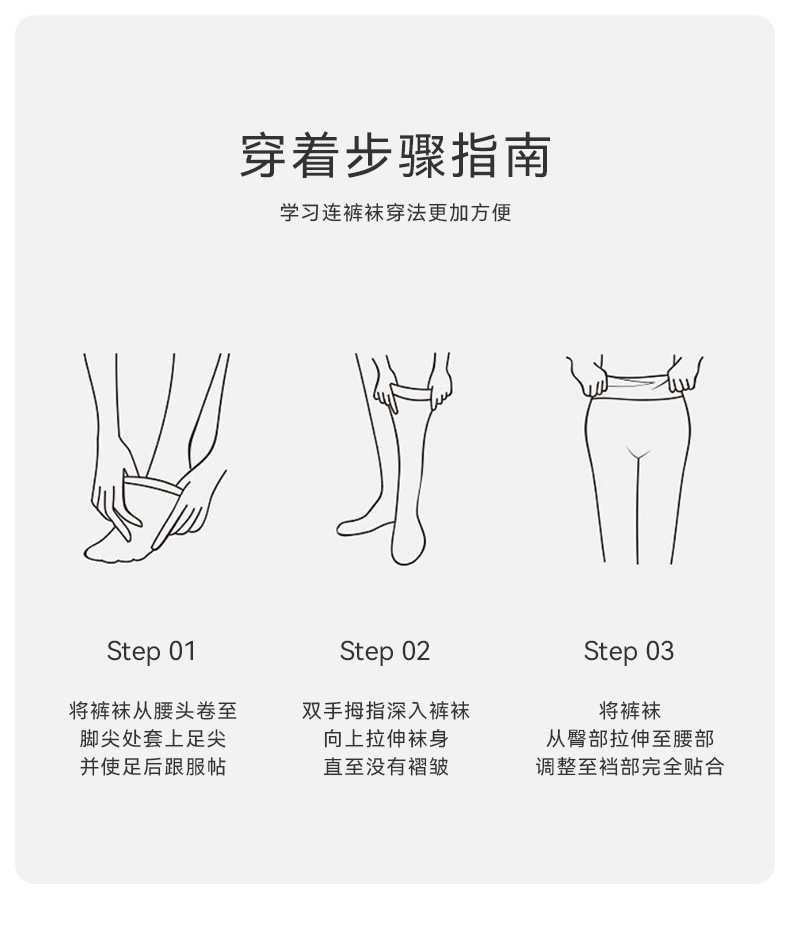 穿着步骤指南

学习连裤袜穿法更加方便

Step 01

将裤袜从腰头卷至
脚尖处套上足尖
并使足后跟服帖

Step 02

双手拇指深入裤袜
向上拉伸袜身
直至没有褶皱

Step 03

将裤袜
从臀部拉伸至腰部
调整至裆部完全贴合