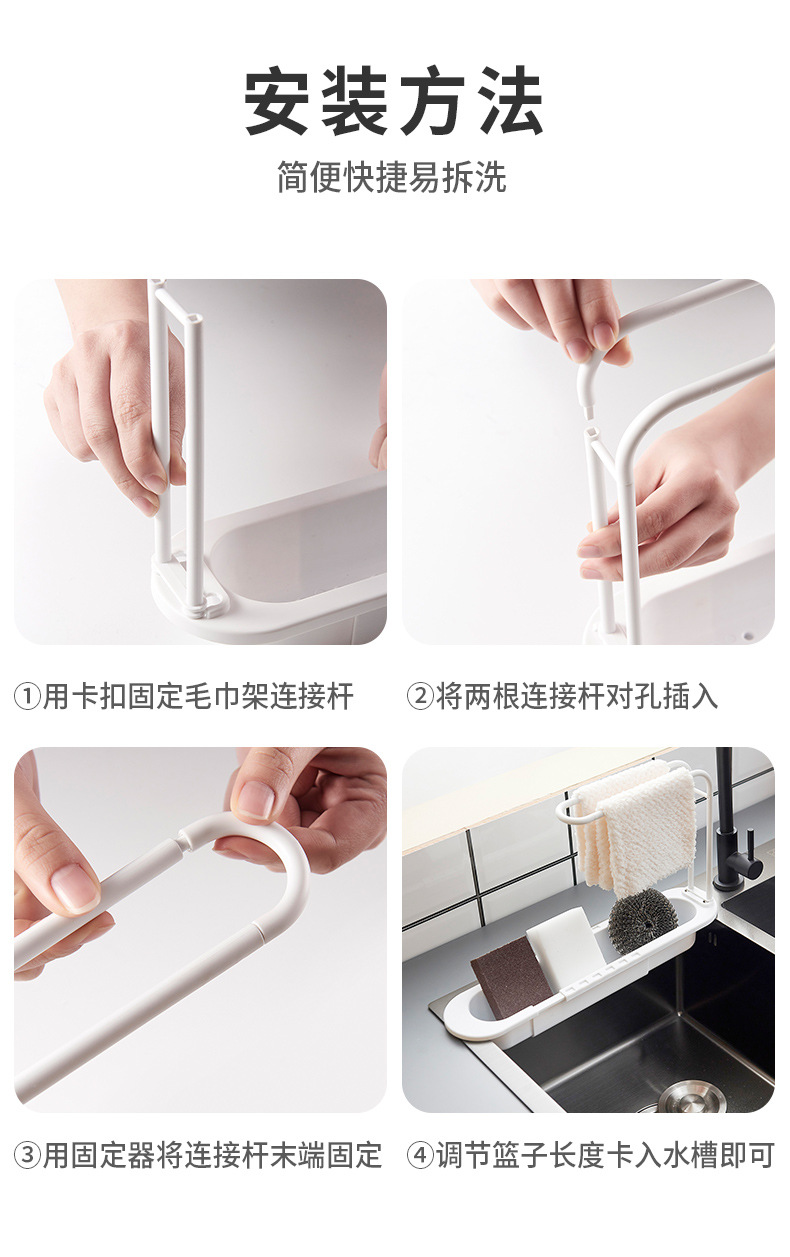 安装方法

简便快捷易拆洗

①用卡扣固定毛巾架连接杆

②将两根连接杆对孔插入

③用固定器将连接杆末端固定

④调节篮子长度卡入水槽即可