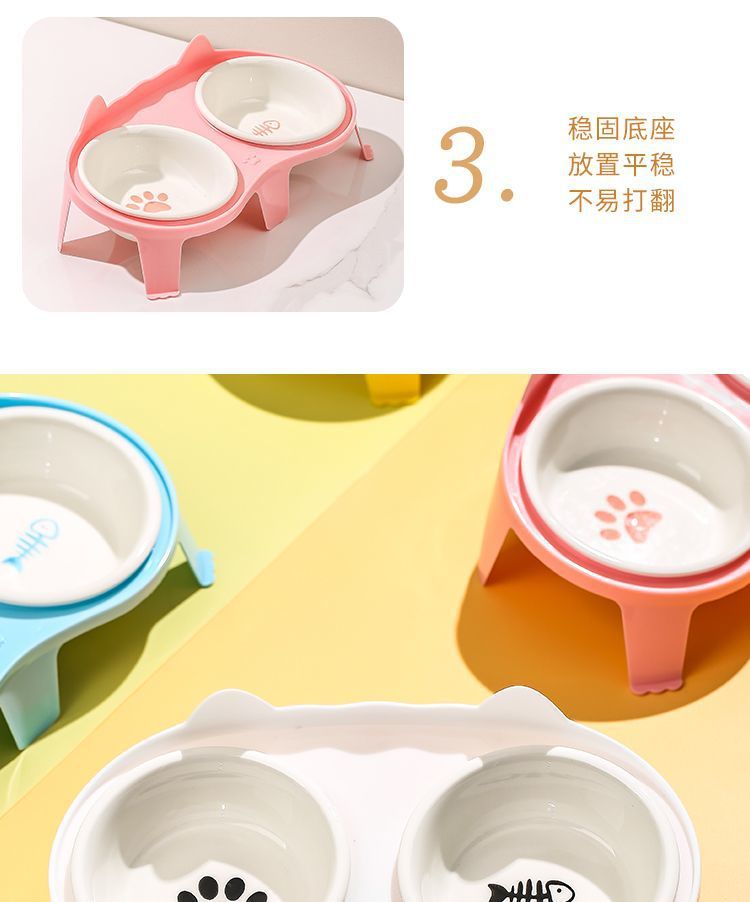 3.

稳固底座
放置平稳
不易打翻