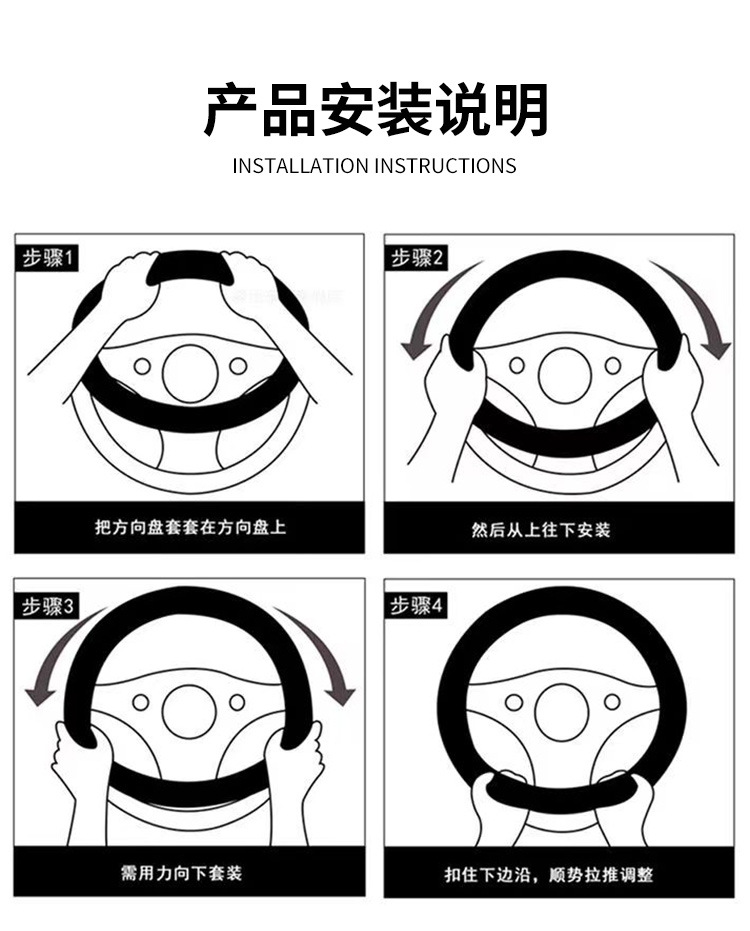 产品安装说明

INSTALLATION INSTRUCTIONS

步骤1

把方向盘套套在方向盘上

步骤2

然后从上往下安装

步骤3

需用力向下套装

步骤4

扣住下边沿，顺势拉推调整