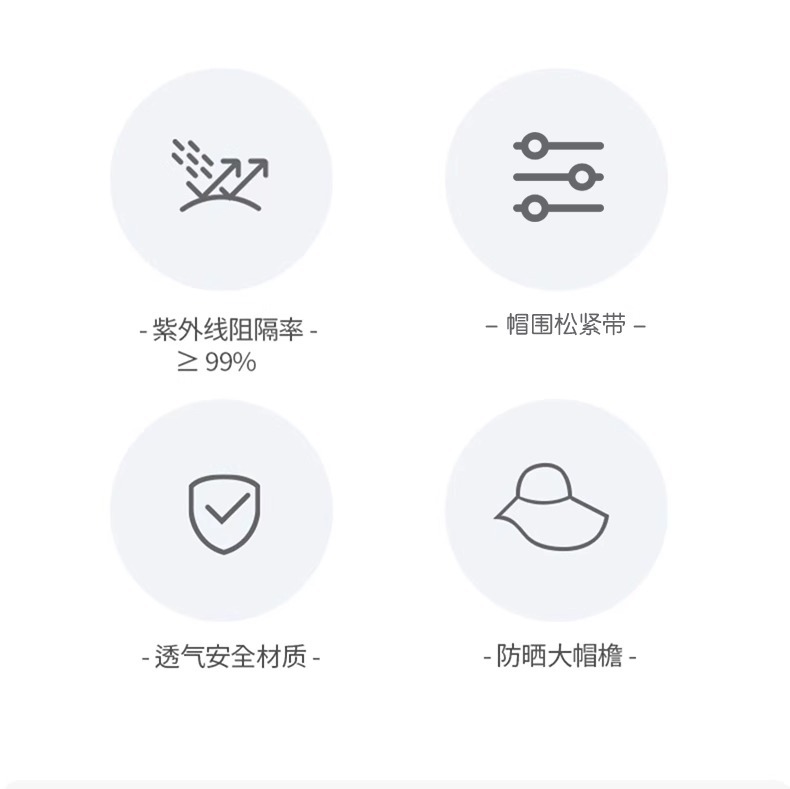 - 紫外线阻隔率 -
≥ 99%

– 帽围松紧带 –

- 透气安全材质 -

- 防晒大帽檐 -