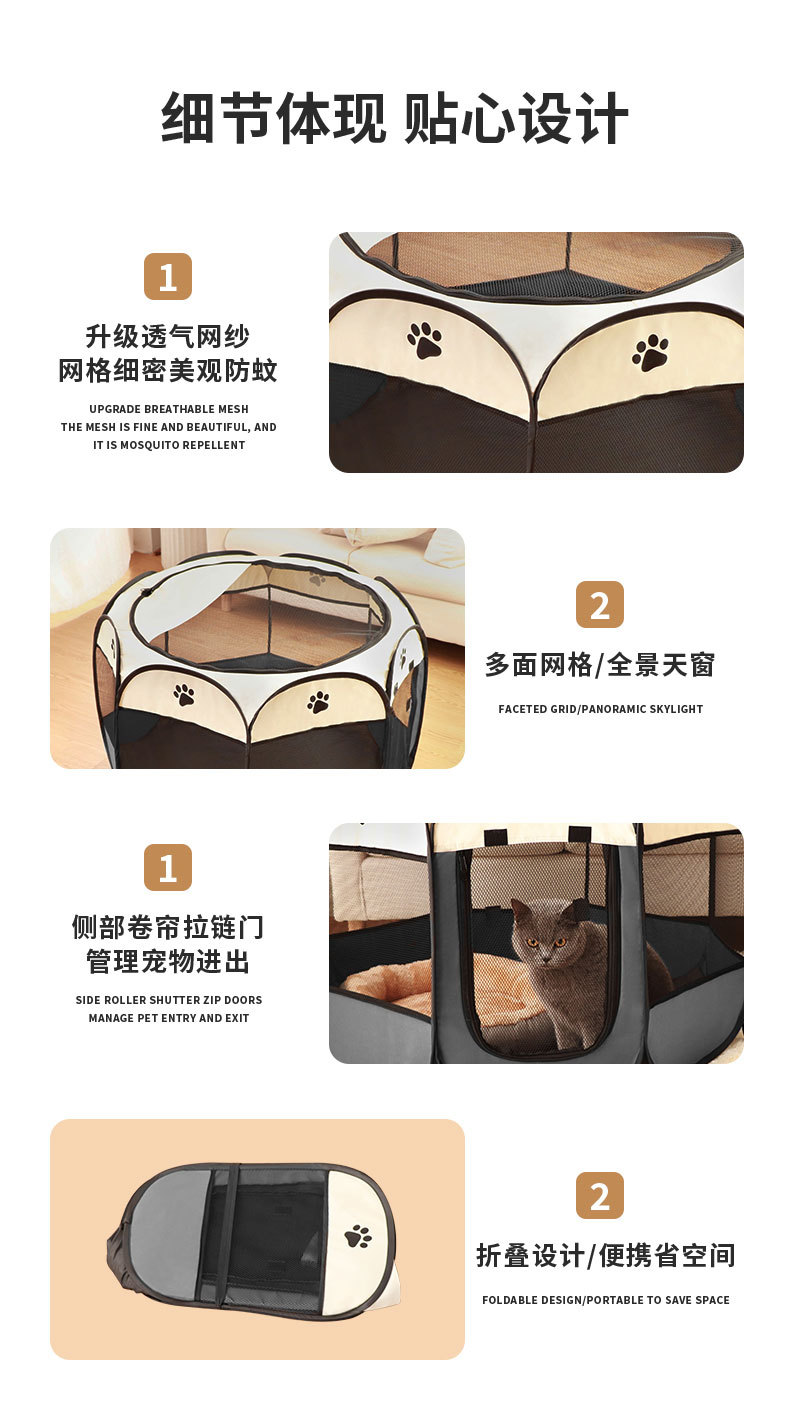 细节体现 贴心设计

1

升级透气网纱
网格细密美观防蚊

UPGRADE BREATHABLE MESH
THE MESH IS FINE AND BEAUTIFUL, AND IT IS MOSQUITO REPELLENT

2

多面网格/全景天窗

FACETED GRID/PANORAMIC SKYLIGHT

1

侧部卷帘拉链门
管理宠物进出

SIDE ROLLER SHUTTER ZIP DOORS
MANAGE PET ENTRY AND EXIT

2

折叠设计/便携省空间

FOLDABLE DESIGN/PORTABLE TO SAVE SPACE