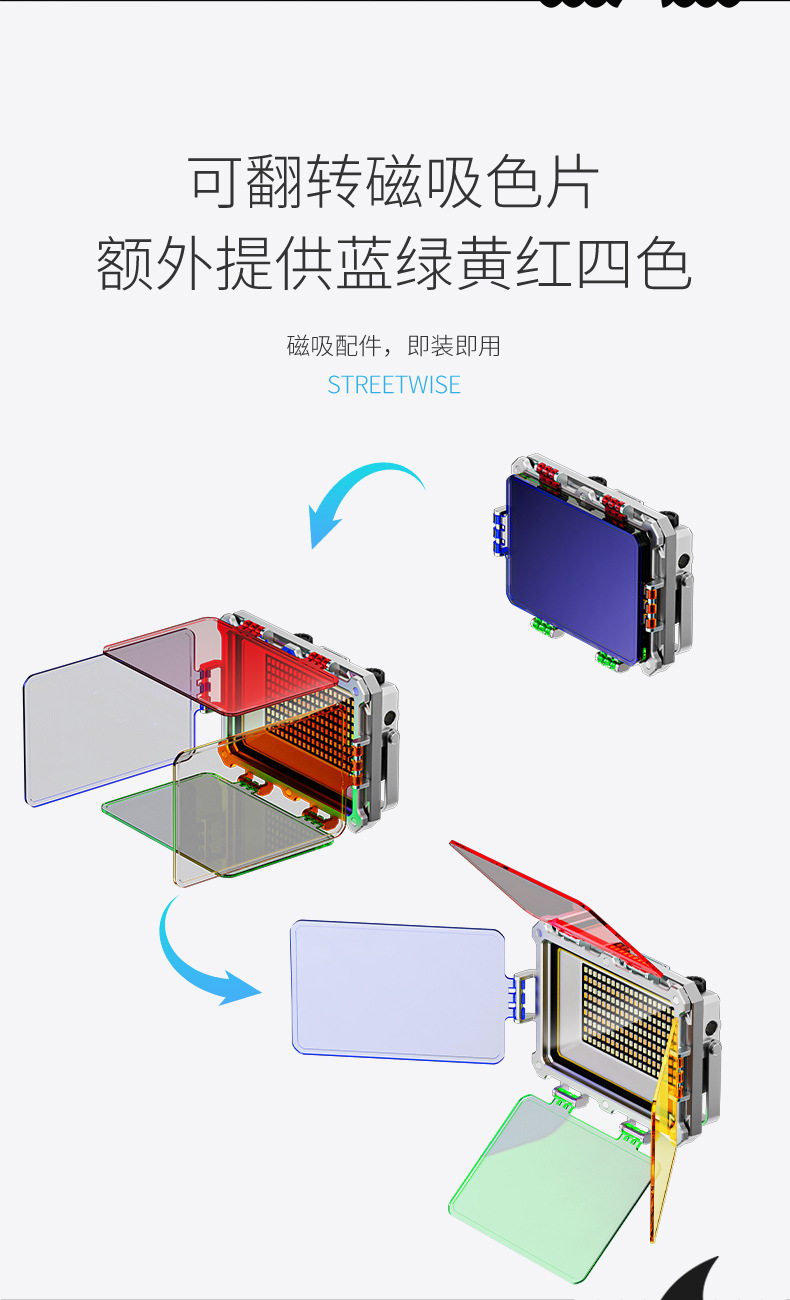 可翻转磁吸色片
额外提供蓝绿黄红四色

磁吸配件，即装即用
STREETWISE