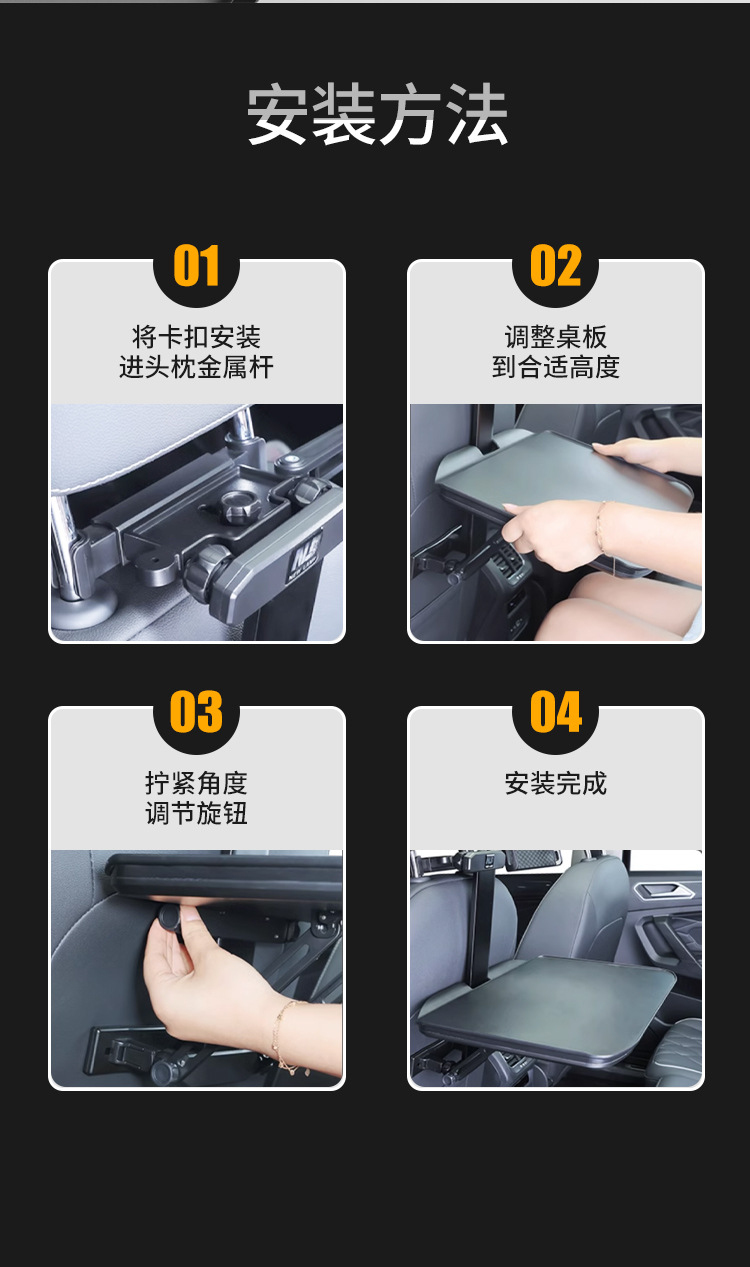 安装方法

01

将卡扣安装
进头枕金属杆

02

调整桌板
到合适高度

03

拧紧角度
调节旋钮

04

安装完成