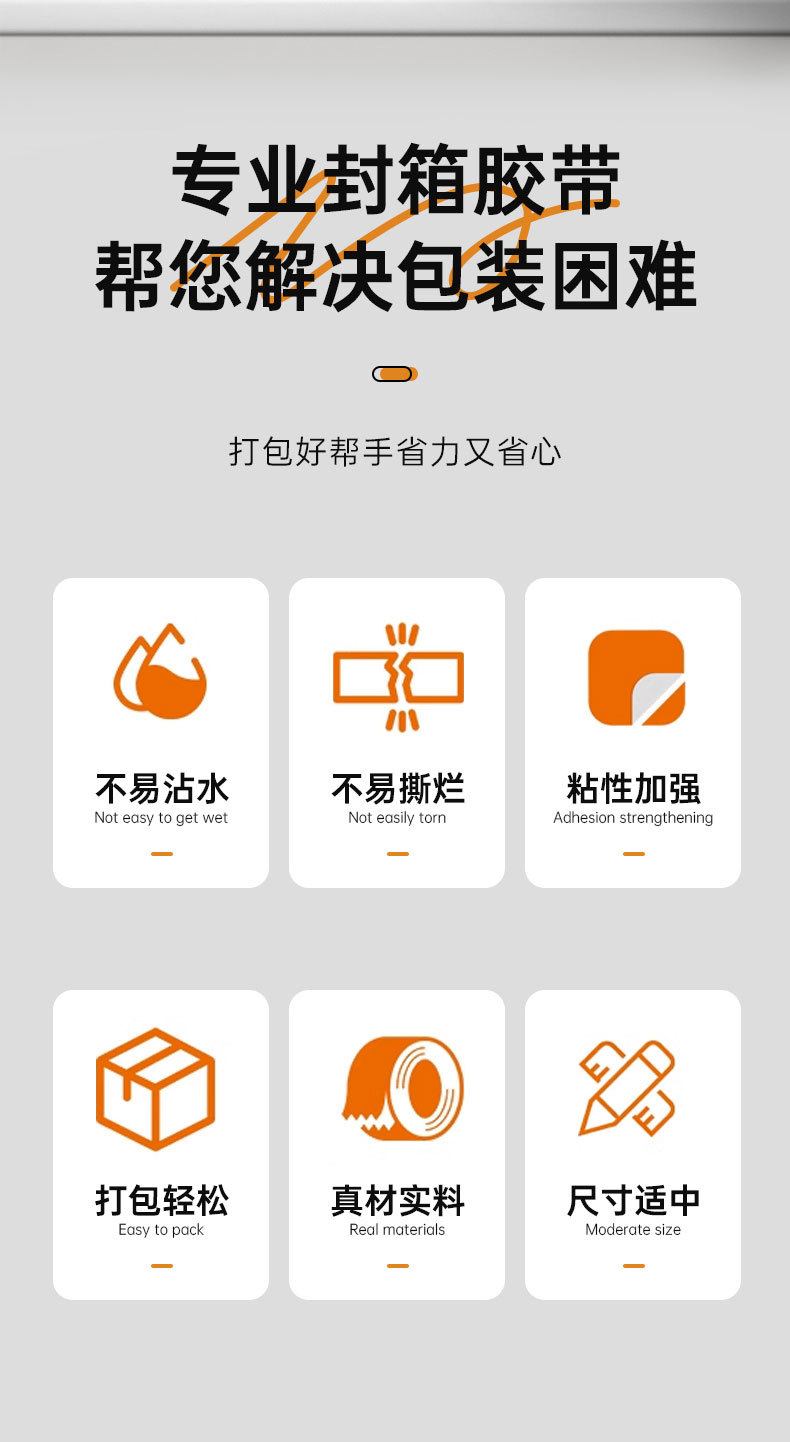 专业封箱胶带
帮您解决包装困难

打包好帮手省力又省心

不易沾水
Not easy to get wet

不易撕烂
Not easily torn

粘性加强
Adhesion strengthening

打包轻松
Easy to pack

真材实料
Real materials

尺寸适中
Moderate size