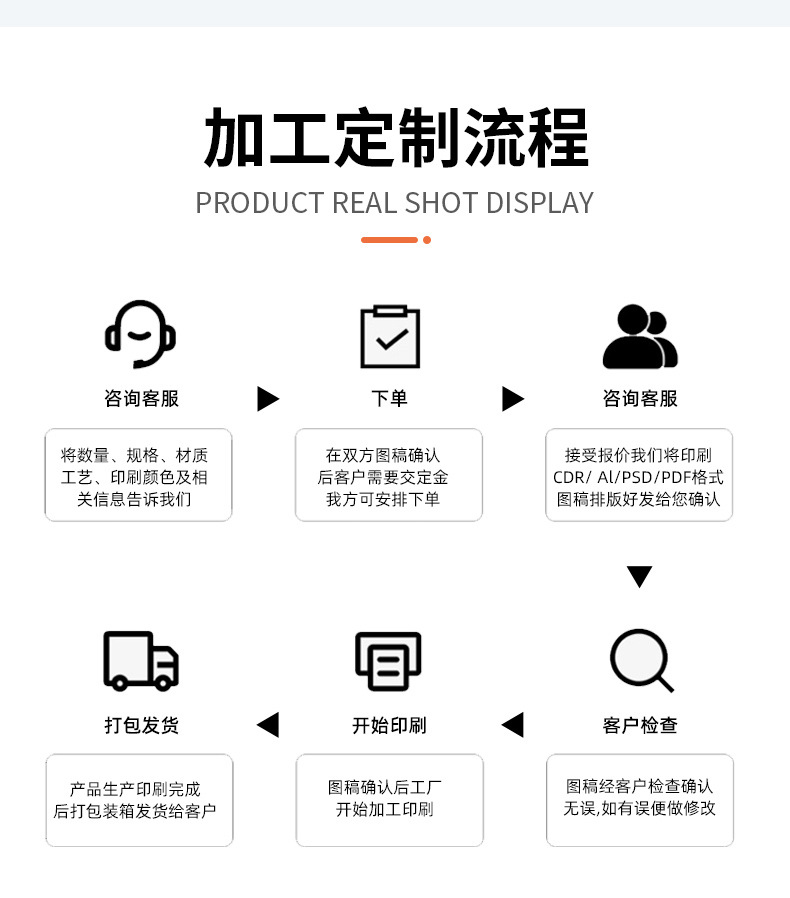 加工定制流程
PRODUCT REAL SHOT DISPLAY

咨询客服

将数量、规格、材质工艺、印刷颜色及相关信息告诉我们

下单

在双方图稿确认后客户需要交定金我方可安排下单

咨询客服

接受报价我们将印刷CDR/ Al/PSD/PDF格式图稿排版好发给您确认

客户检查

图稿经客户检查确认无误,如有误便做修改

开始印刷

图稿确认后工厂开始加工印刷

打包发货

产品生产印刷完成后打包装箱发货给客户