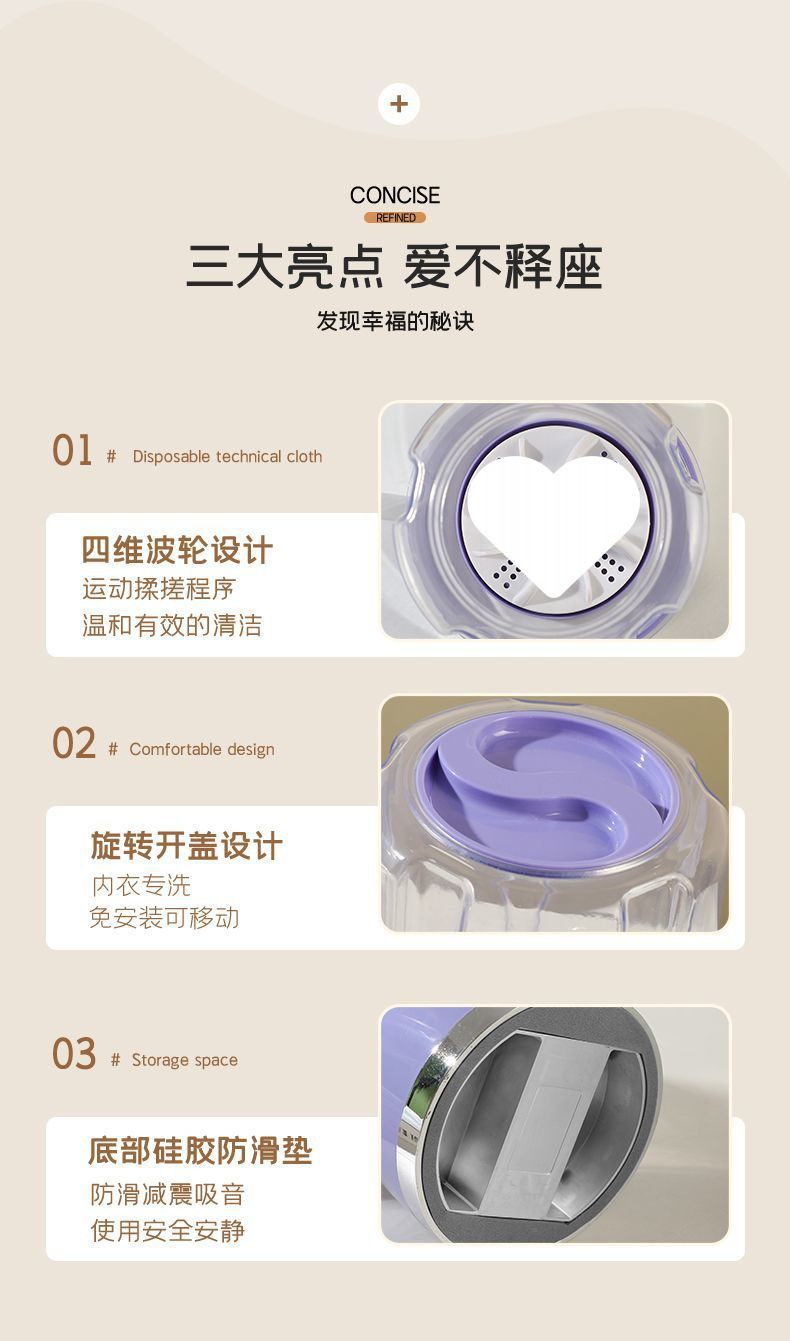 +

CONCISE
REFINED

三大亮点 爱不释座

发现幸福的秘诀

01 # Disposable technical cloth

四维波轮设计
运动揉搓程序
温和有效的清洁

02 # Comfortable design

旋转开盖设计
内衣专洗
免安装可移动

03 # Storage space

底部硅胶防滑垫
防滑减震吸音
使用安全安静