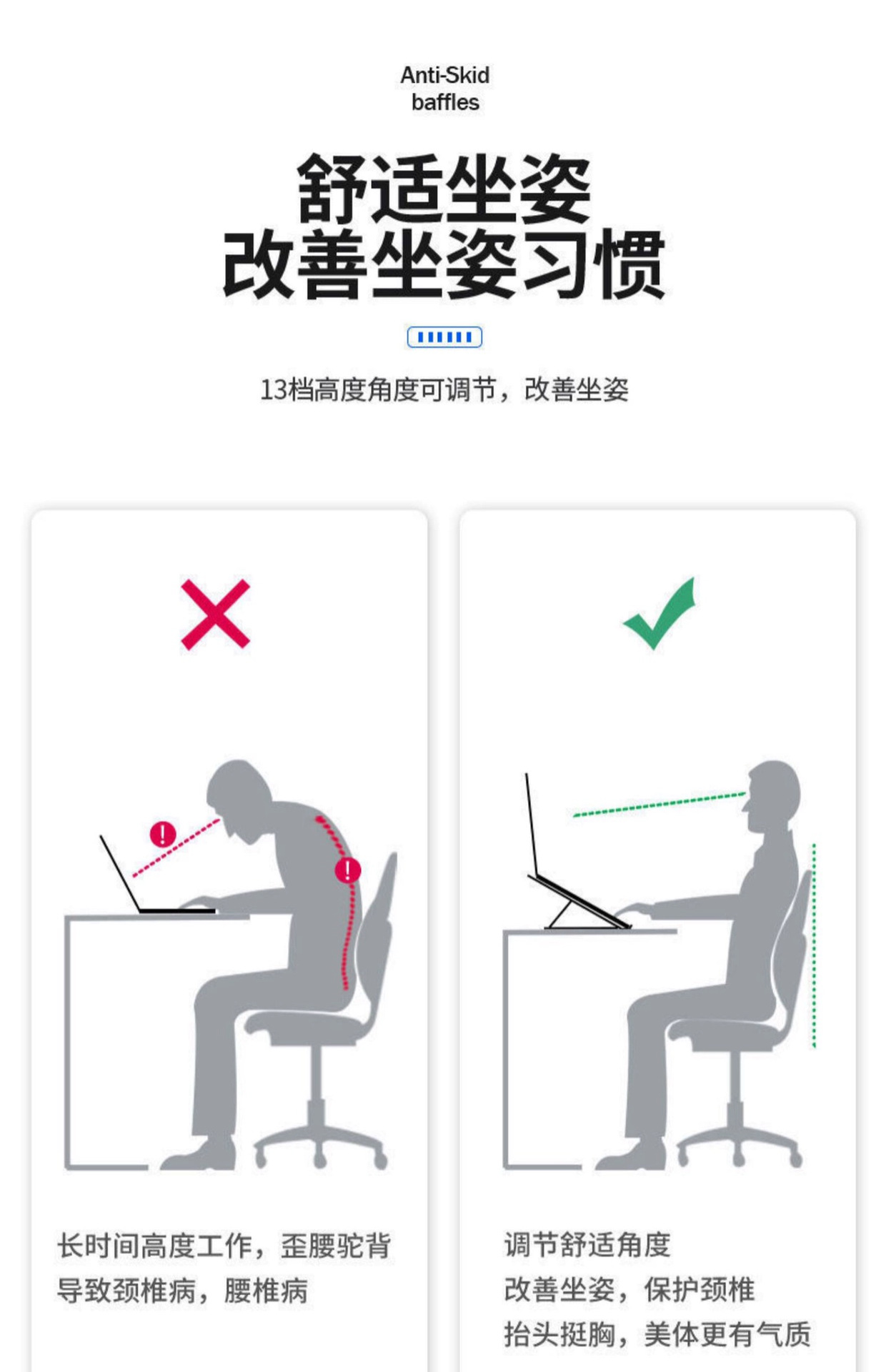 Anti-Skid
baffles

舒适坐姿
改善坐姿习惯

13档高度角度可调节，改善坐姿

长时间高度工作，歪腰驼背
导致颈椎病，腰椎病

调节舒适角度
改善坐姿，保护颈椎
抬头挺胸，美体更有气质