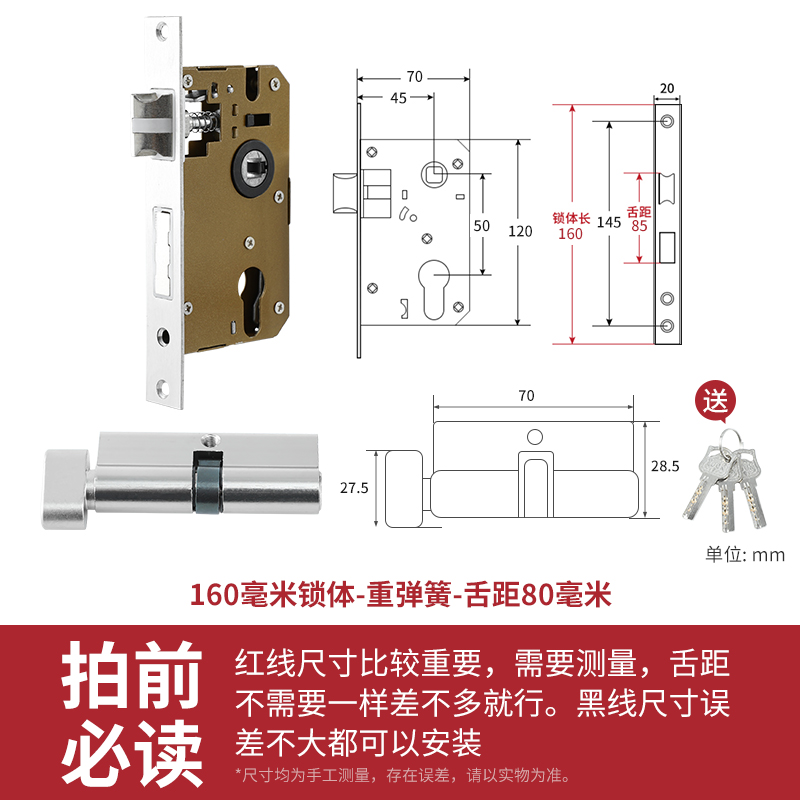 70
45
50
120
20
锁体长
160
145
舌距
85
70
27.5
28.5
送
单位: mm

160毫米锁体-重弹簧-舌距80毫米

拍前必读

红线尺寸比较重要，需要测量，舌距不需要一样差不多就行。黑线尺寸误差不大都可以安装

*尺寸均为手工测量，存在误差，请以实物为准。