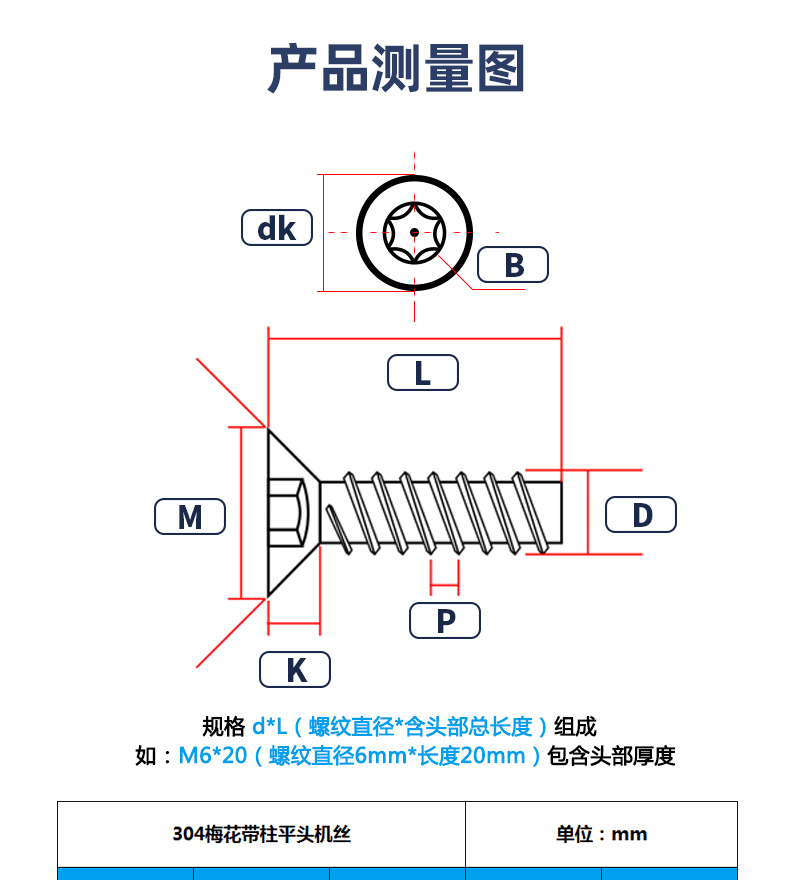 产品测量图

dk

B

L

M

D

P

K

规格 d*L（螺纹直径*含头部总长度）组成
如：M6*20（螺纹直径6mm*长度20mm）包含头部厚度

| 304梅花带柱平头机丝 | 单位：mm |
|---|---|