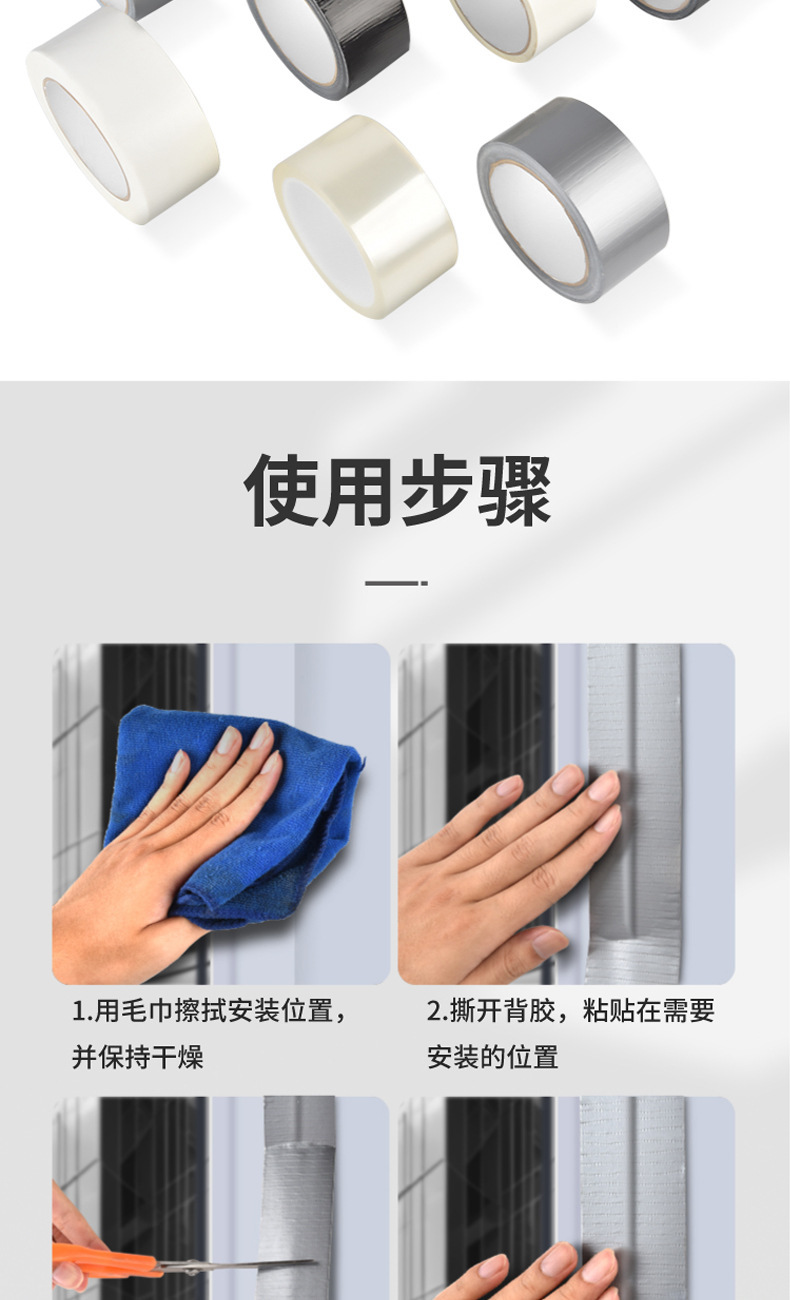 使用步骤

1.用毛巾擦拭安装位置，并保持干燥

2.撕开背胶，粘贴在需要安装的位置