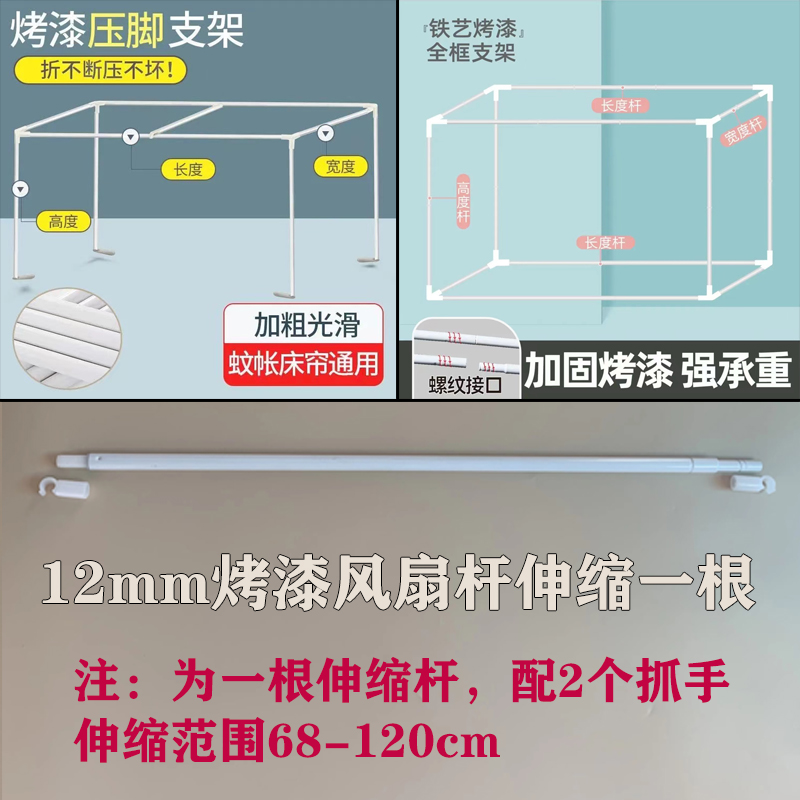 烤漆压脚支架

折不断压不坏!

长度

宽度

高度

加粗光滑

蚊帐床帘通用

『铁艺烤漆』
全框支架

长度杆

宽度杆

高度杆

长度杆

螺纹接口

加固烤漆 强承重

12mm烤漆风扇杆伸缩一根

注：为一根伸缩杆，配2个抓手
伸缩范围68-120cm