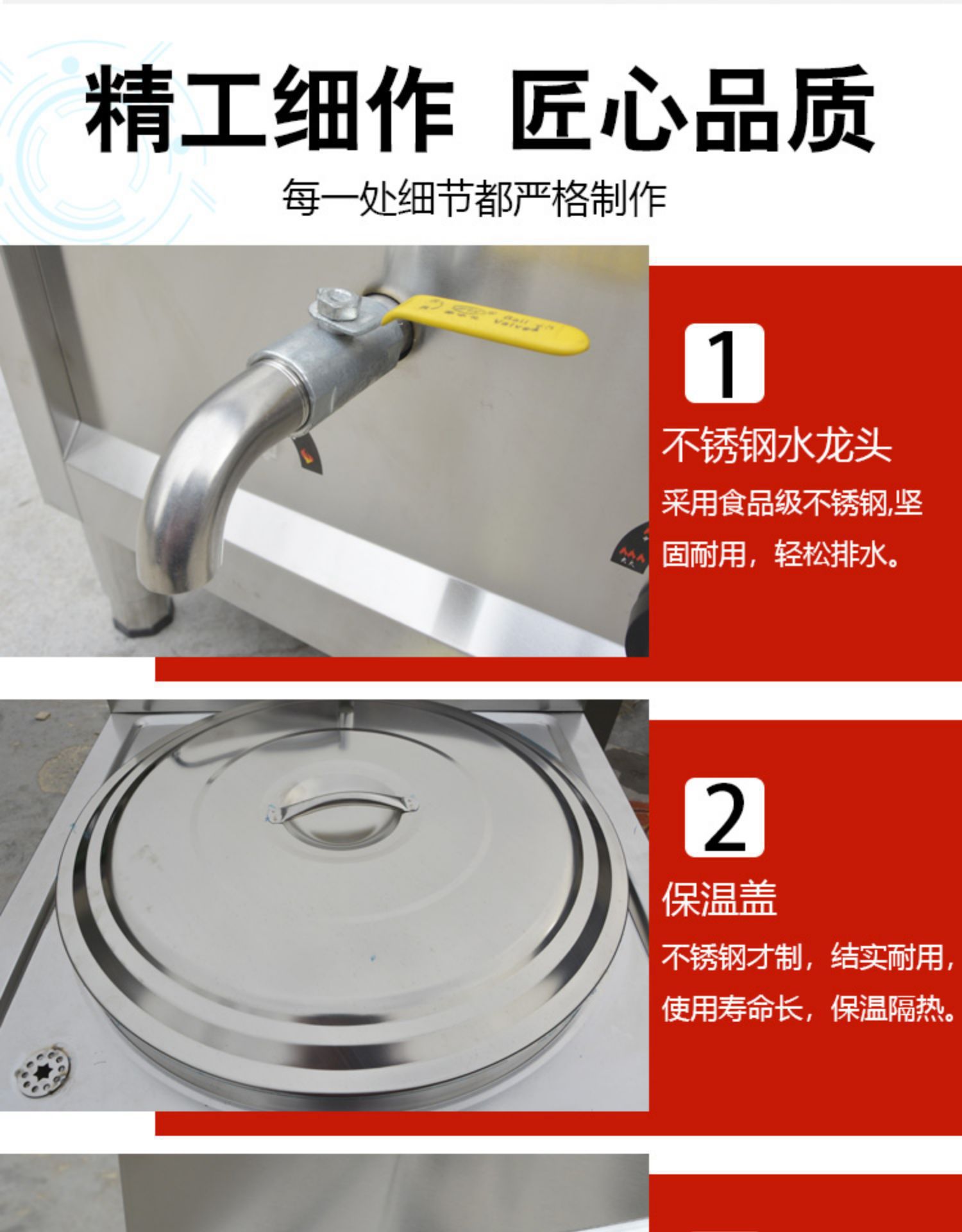 精工细作 匠心品质

每一处细节都严格制作

Ball Valve

1

不锈钢水龙头

采用食品级不锈钢,坚固耐用，轻松排水。

2

保温盖

不锈钢才制，结实耐用，使用寿命长，保温隔热。