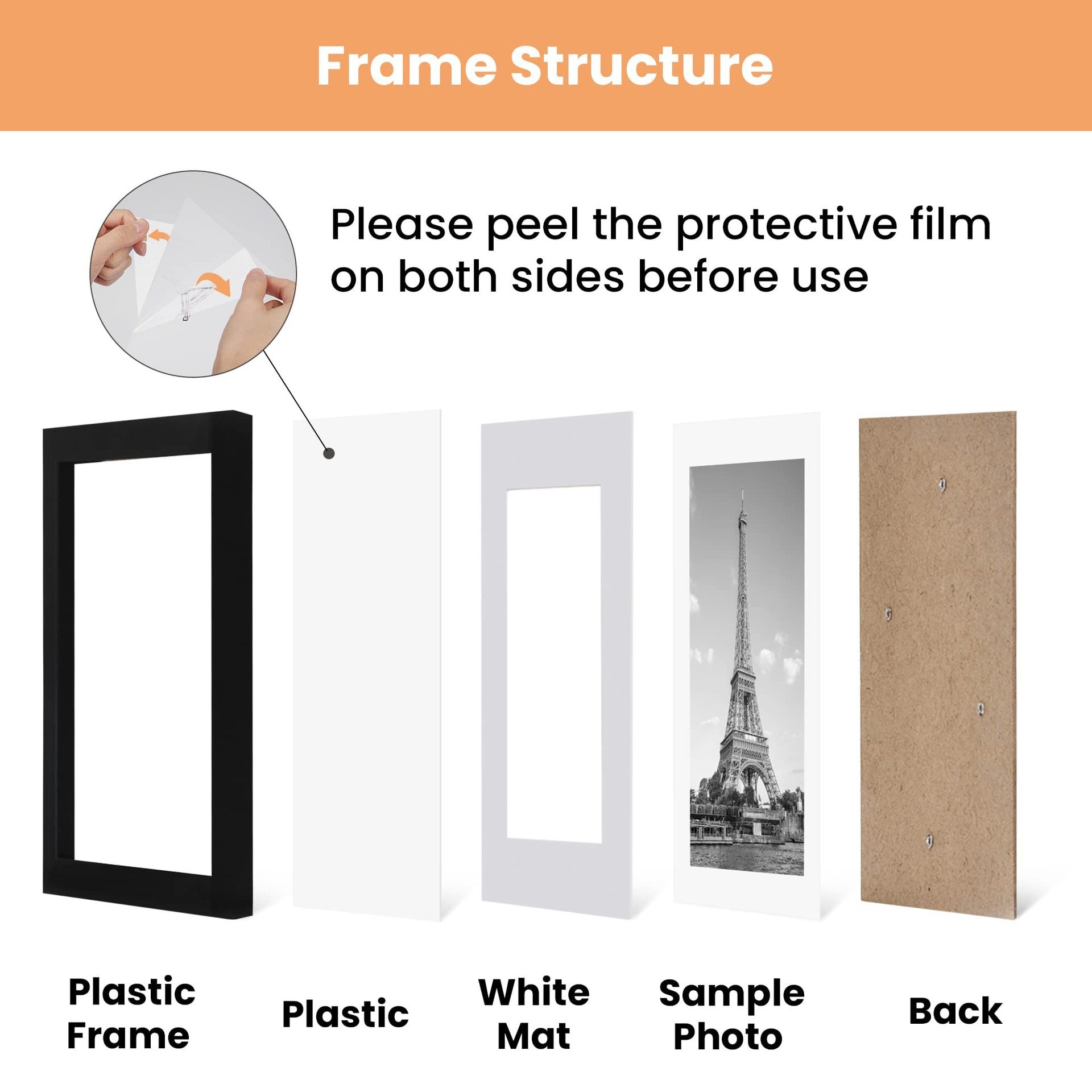 Frame Structure

Please peel the protective film on both sides before use

Plastic Frame

Plastic

White Mat

Sample Photo

Back