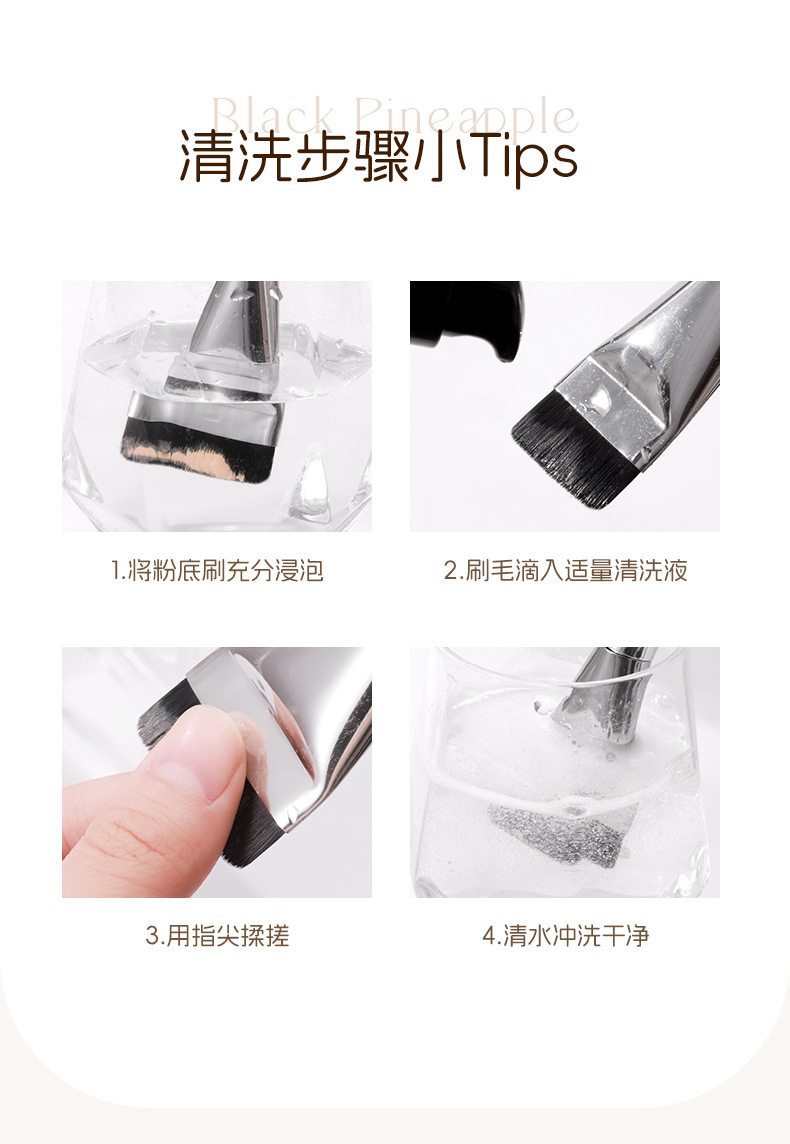 Black Pineapple

清洗步骤小Tips

1.将粉底刷充分浸泡

2.刷毛滴入适量清洗液

3.用指尖揉搓

4.清水冲洗干净