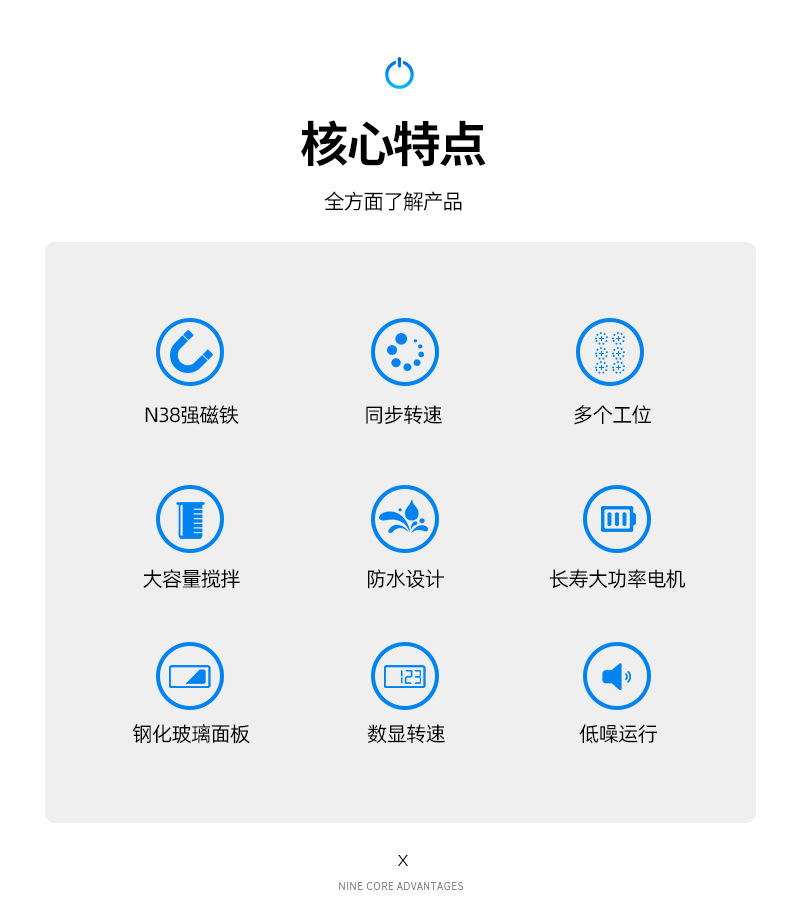 核心特点

全方面了解产品

N38强磁铁

同步转速

多个工位

大容量搅拌

防水设计

长寿大功率电机

钢化玻璃面板

数显转速

低噪运行

X

NINE CORE ADVANTAGES