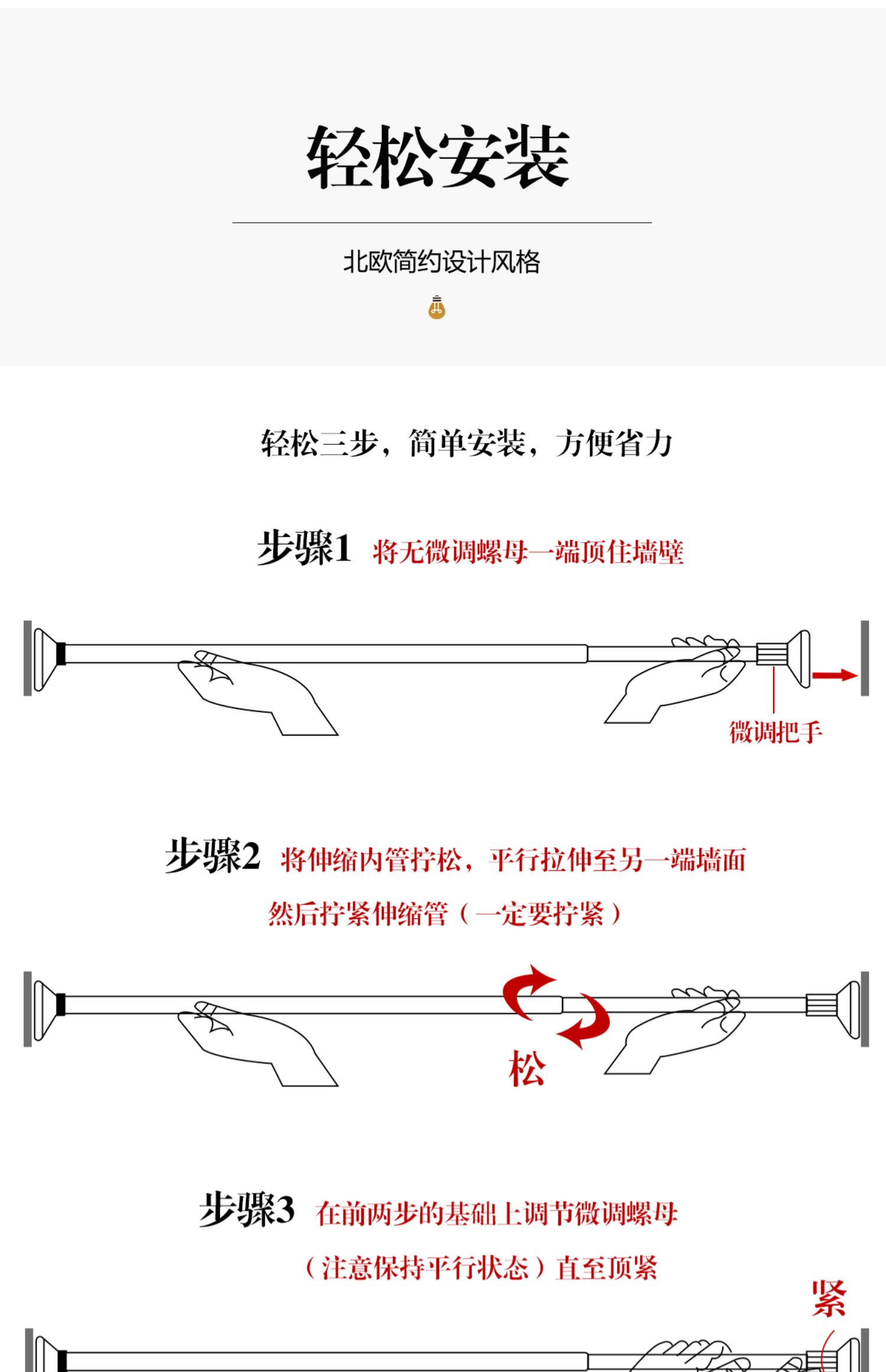 轻松安装

北欧简约设计风格

轻松三步，简单安装，方便省力

步骤1 将无微调螺母一端顶住墙壁

微调把手

步骤2 将伸缩内管拧松，平行拉伸至另一端墙面

然后拧紧伸缩管（一定要拧紧）

松

步骤3 在前两步的基础上调节微调螺母

（注意保持平行状态）直至顶紧

紧