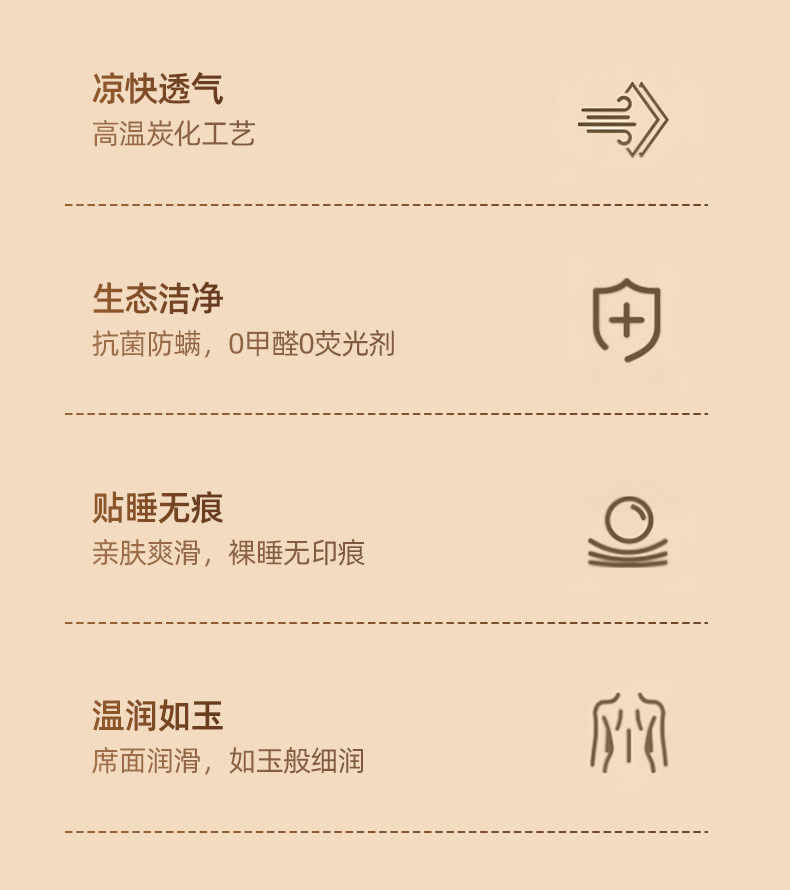 凉快透气
高温炭化工艺

生态洁净
抗菌防螨，0甲醛0荧光剂

贴睡无痕
亲肤爽滑，裸睡无印痕

温润如玉
席面润滑，如玉般细润