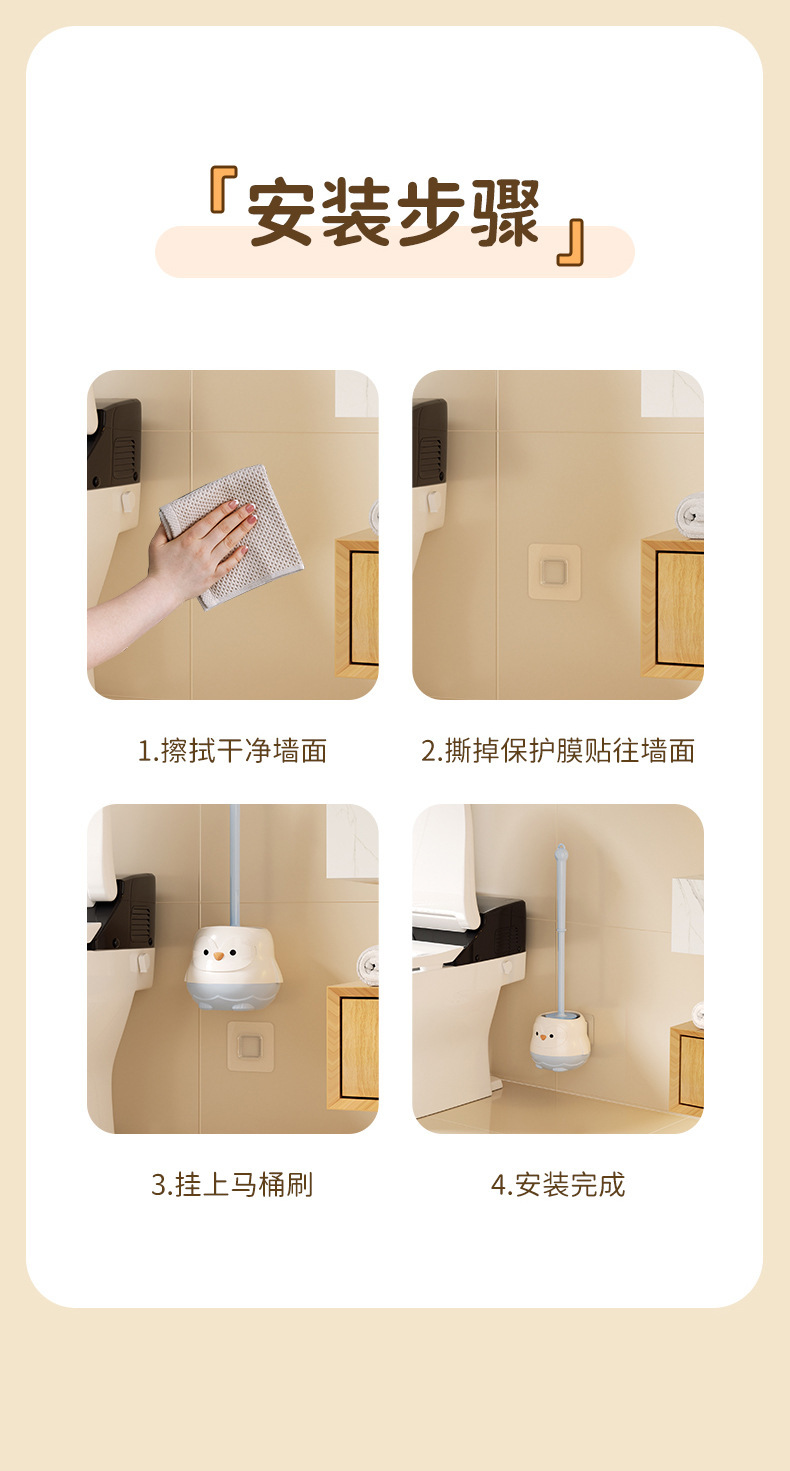 「安装步骤」

1.擦拭干净墙面

2.撕掉保护膜贴往墙面

3.挂上马桶刷

4.安装完成