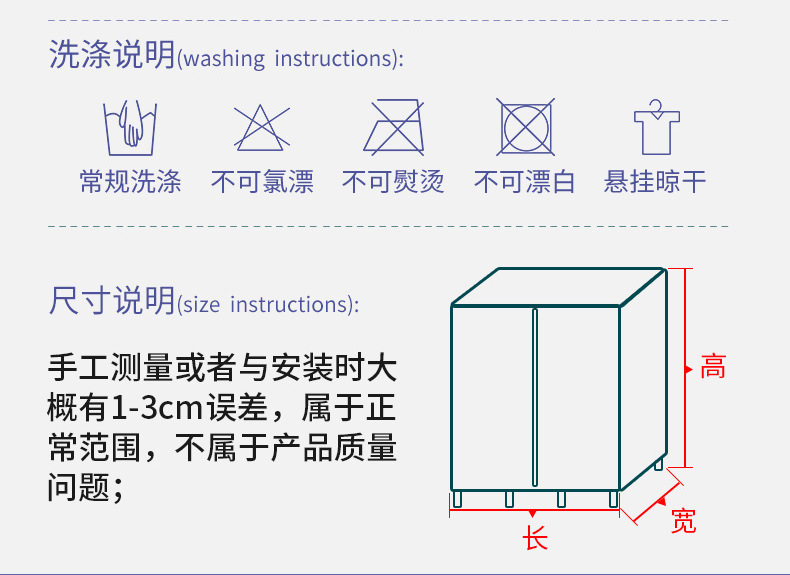 洗涤说明(washing instructions):

常规洗涤
不可氯漂
不可熨烫
不可漂白
悬挂晾干

尺寸说明(size instructions):

手工测量或者与安装时大概有1-3cm误差，属于正常范围，不属于产品质量问题；

高
宽
长