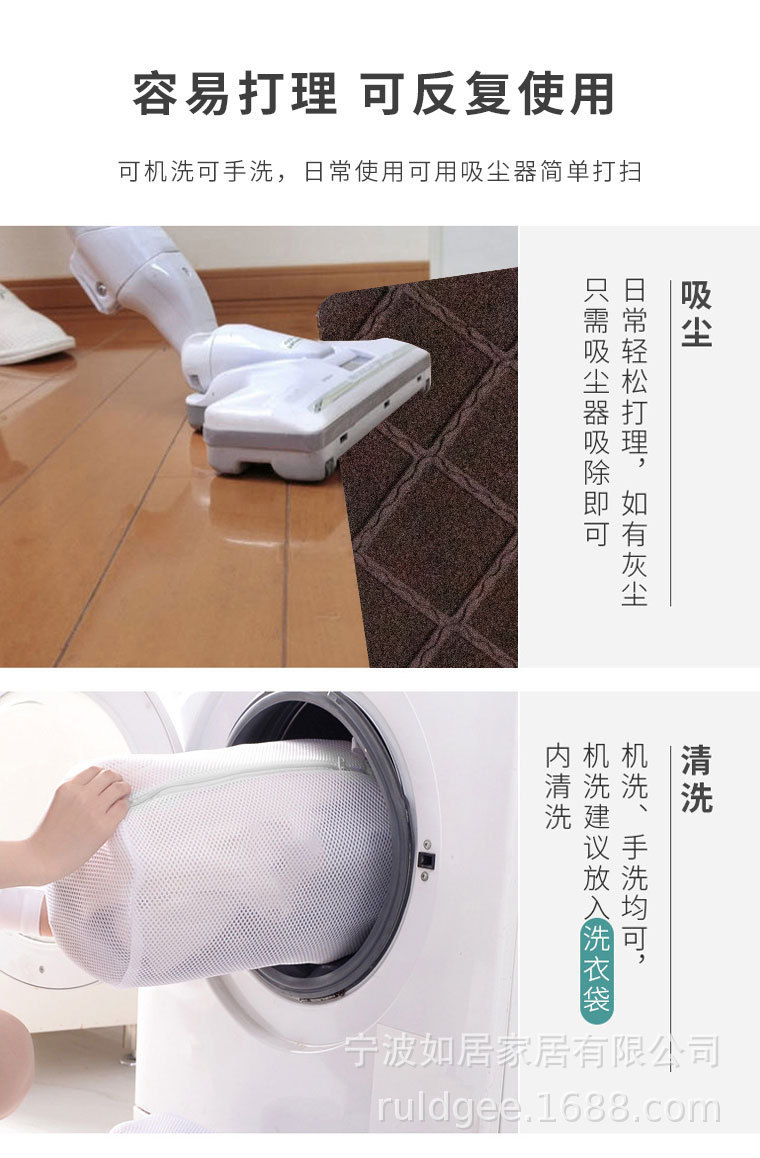 容易打理 可反复使用

可机洗可手洗，日常使用可用吸尘器简单打扫

吸尘

日常轻松打理，如有灰尘只需吸尘器吸除即可

清洗

机洗、手洗均可，机洗建议放入洗衣袋内清洗

宁波如居家居有限公司
ruldgee.1688.com