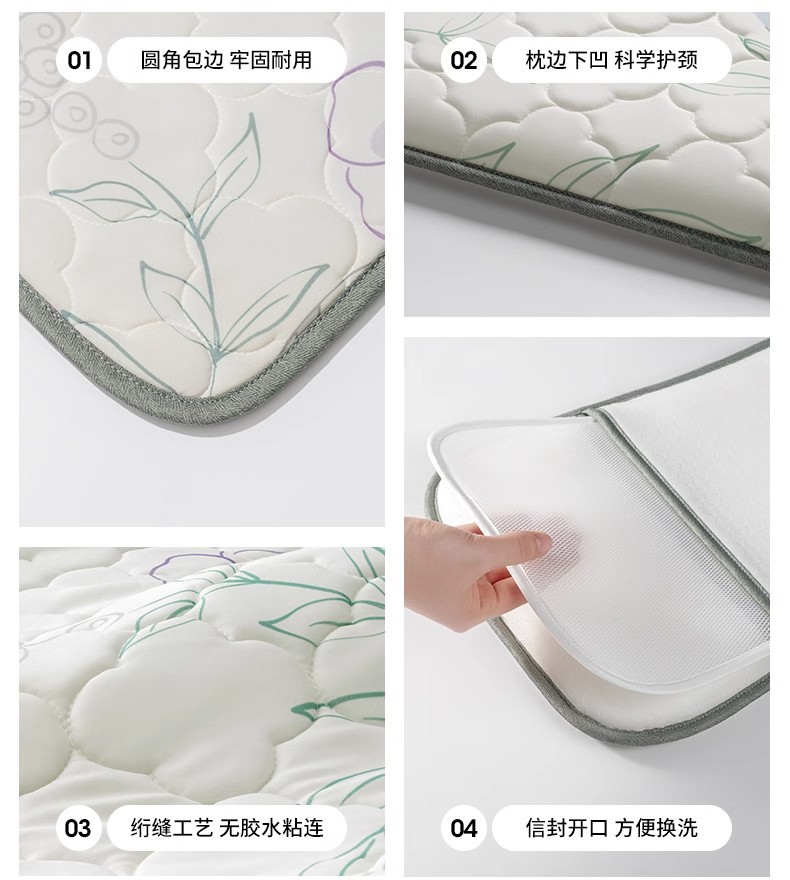 01 圆角包边 牢固耐用

02 枕边下凹 科学护颈

03 绗缝工艺 无胶水粘连

04 信封开口 方便换洗