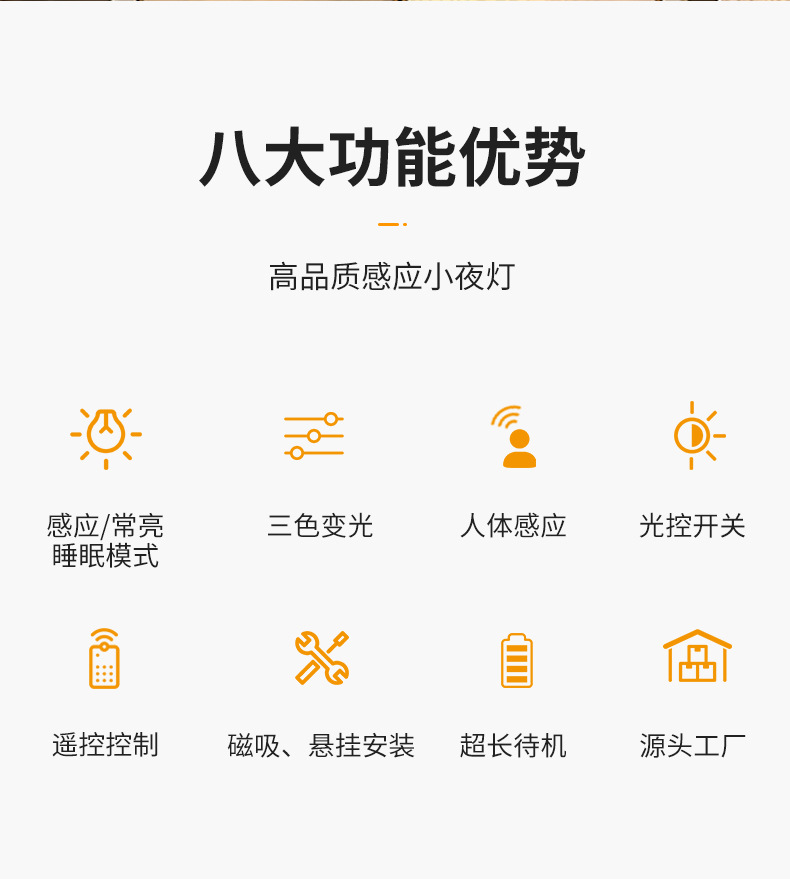 八大功能优势

高品质感应小夜灯

感应/常亮
睡眠模式

三色变光

人体感应

光控开关

遥控控制

磁吸、悬挂安装

超长待机

源头工厂