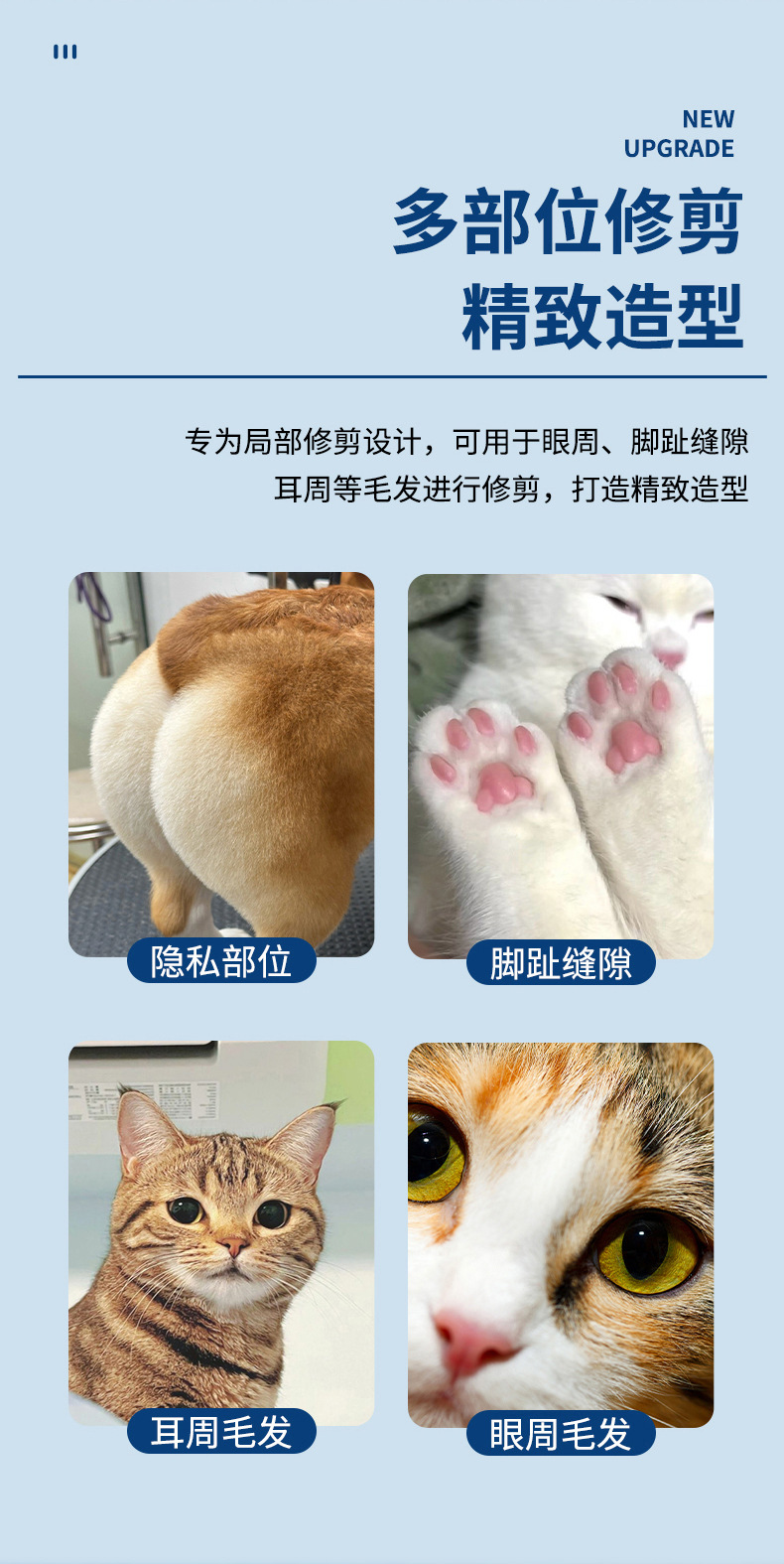 NEW
UPGRADE

多部位修剪
精致造型

专为局部修剪设计，可用于眼周、脚趾缝隙
耳周等毛发进行修剪，打造精致造型

隐私部位

脚趾缝隙

耳周毛发

眼周毛发