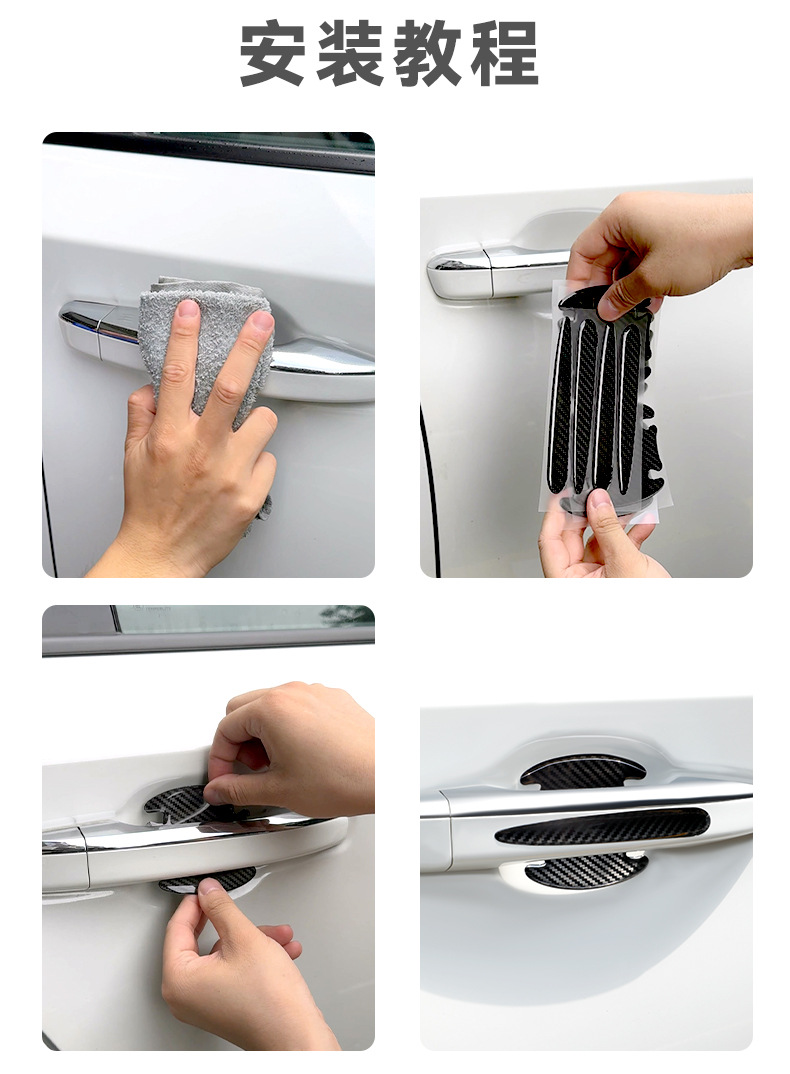 安装教程