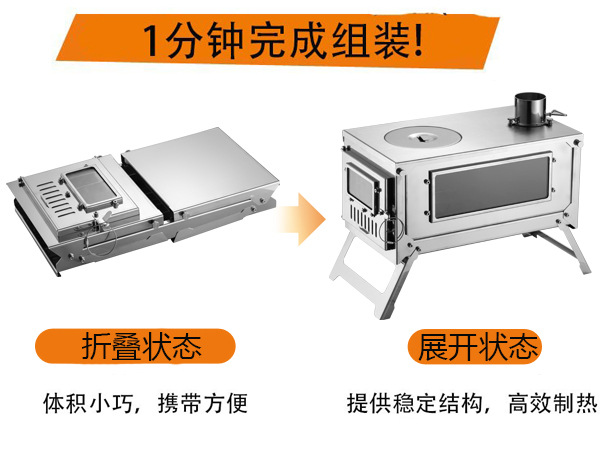 1分钟完成组装!

折叠状态

体积小巧，携带方便

展开状态

提供稳定结构，高效制热