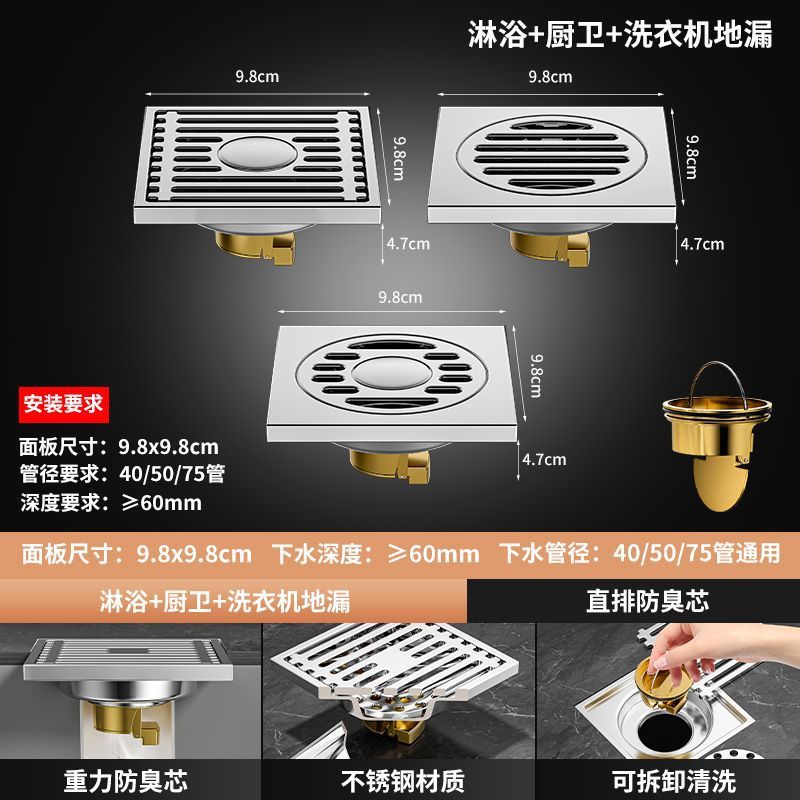 淋浴+厨卫+洗衣机地漏

9.8cm
9.8cm
4.7cm

9.8cm
9.8cm
4.7cm

9.8cm
9.8cm
4.7cm

安装要求
面板尺寸：9.8x9.8cm
管径要求：40/50/75管
深度要求：≥60mm

面板尺寸：9.8x9.8cm 下水深度：≥60mm 下水管径：40/50/75管通用

淋浴+厨卫+洗衣机地漏
直排防臭芯

重力防臭芯
不锈钢材质
可拆卸清洗